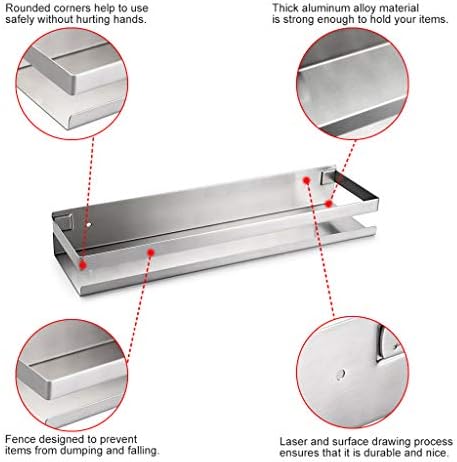 Rounded corners help to use safely without hurting hands.

Thick aluminum alloy material is strong enough to hold your items.

Fence designed to prevent items from dumping and falling.

Laser and surface drawing process ensures that it is durable and nice.