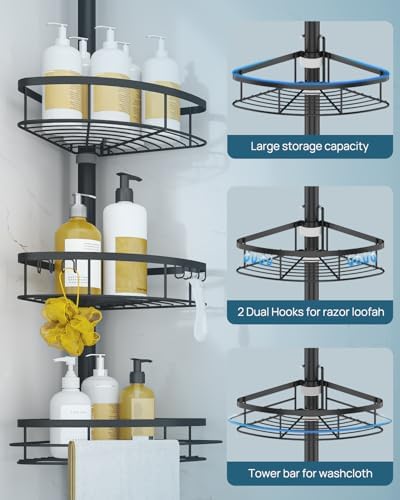 Large storage capacity

2 Dual Hooks for razor loofah

Tower bar for washcloth