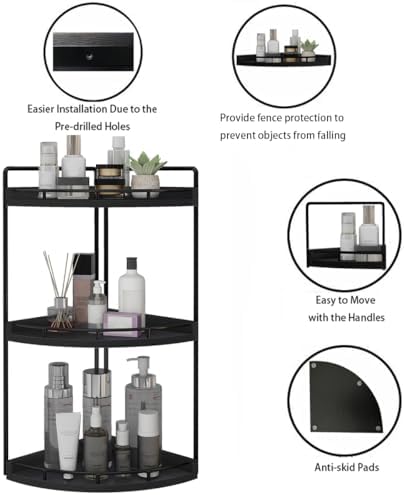 Easier Installation Due to the Pre-drilled Holes

Provide fence protection to prevent objects from falling

Easy to Move with the Handles

Anti-skid Pads