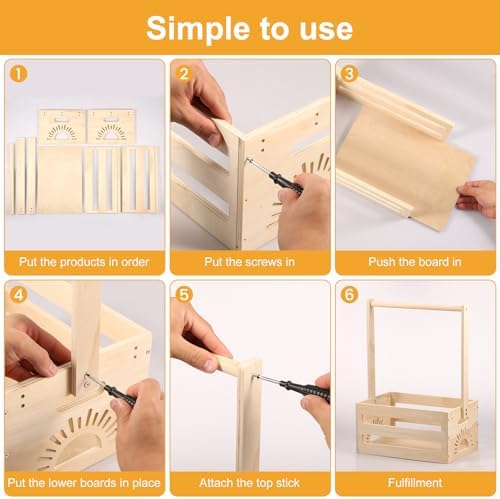 Simple to use

1
Put the products in order

2
Put the screws in

3
Push the board in

4
Put the lower boards in place

5
Attach the top stick

6
Fulfillment