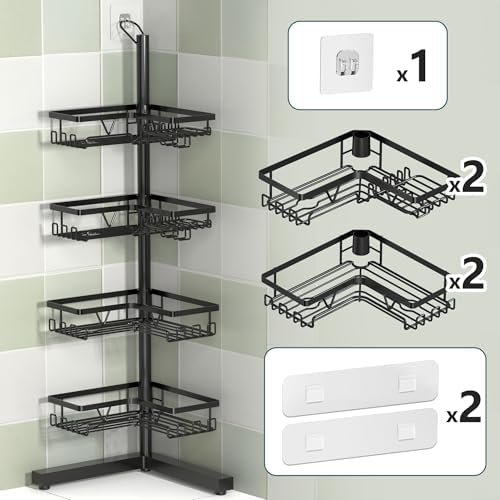 x1

x2

x2

x2