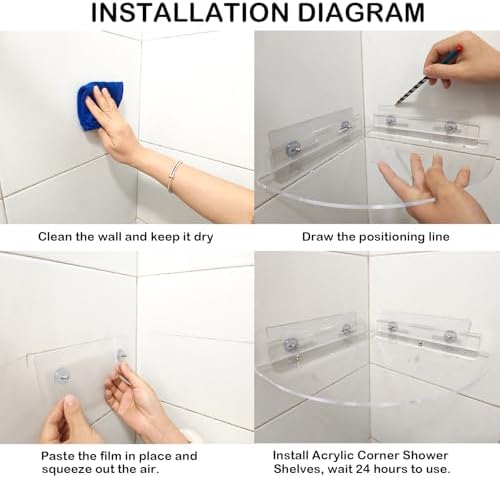 INSTALLATION DIAGRAM

Clean the wall and keep it dry

Draw the positioning line

Paste the film in place and squeeze out the air.

Install Acrylic Corner Shower Shelves, wait 24 hours to use.