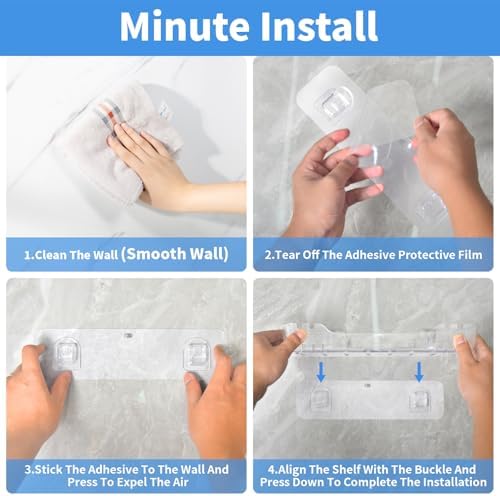 Minute Install

1.Clean The Wall (Smooth Wall)

2.Tear Off The Adhesive Protective Film

3.Stick The Adhesive To The Wall And Press To Expel The Air

4.Align The Shelf With The Buckle And Press Down To Complete The Installation