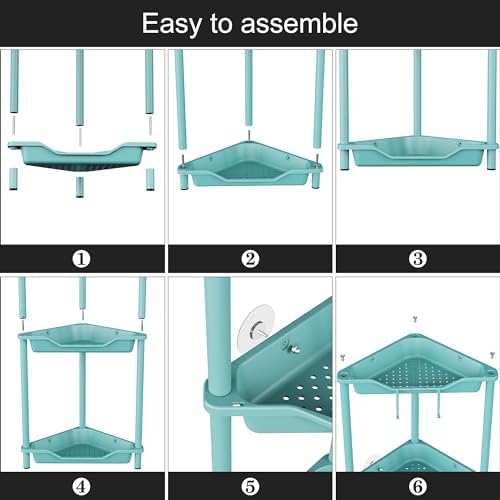 Easy to assemble

①

②

③

④

⑤

⑥