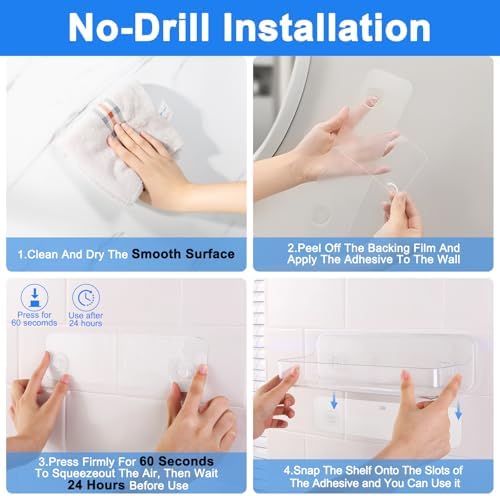 No-Drill Installation

1.Clean And Dry The Smooth Surface

2.Peel Off The Backing Film And Apply The Adhesive To The Wall

Press for 60 secomds

Use after 24 hours

3.Press Firmly For 60 Seconds To Squeezeout The Air, Then Wait 24 Hours Before Use

4.Snap The Shelf Onto The Slots of The Adhesive and You Can Use it