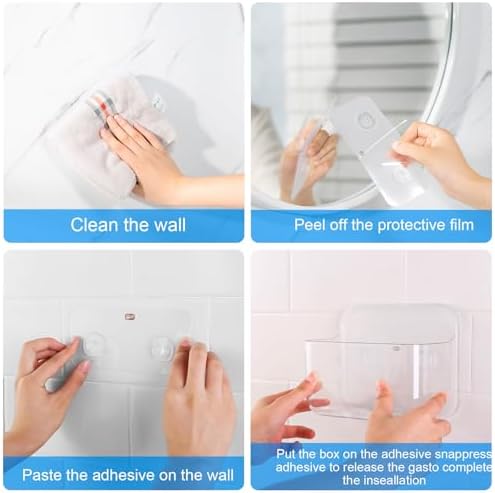 Clean the wall

Peel off the protective film

Paste the adhesive on the wall

Put the box on the adhesive snappress adhesive to release the gasto complete the inseallation