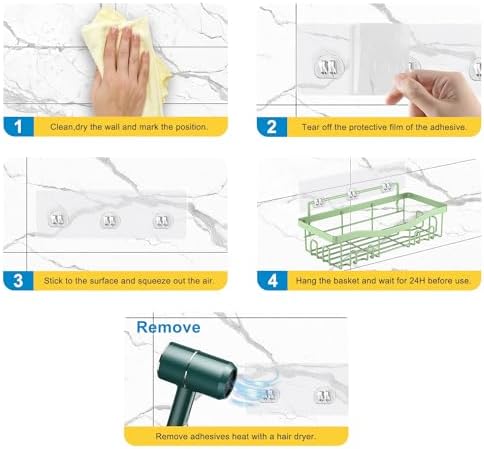 1 Clean,dry the wall and mark the position.

2 Tear off the protective film of the adhesive.

3 Stick to the surface and squeeze out the air.

4 Hang the basket and wait for 24H before use.

Remove

Remove adhesives heat with a hair dryer.