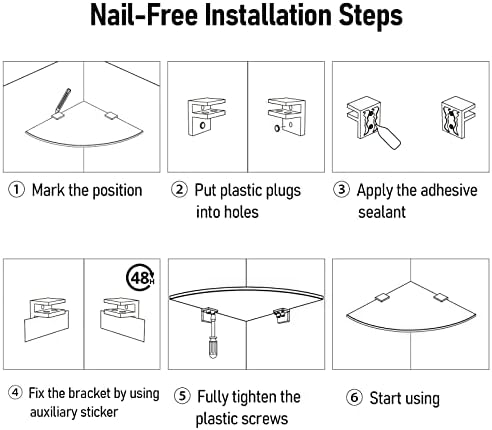 Nail-Free Installation Steps

① Mark the position

② Put plastic plugs into holes

③ Apply the adhesive sealant

48H

④ Fix the bracket by using auxiliary sticker

⑤ Fully tighten the plastic screws

⑥ Start using