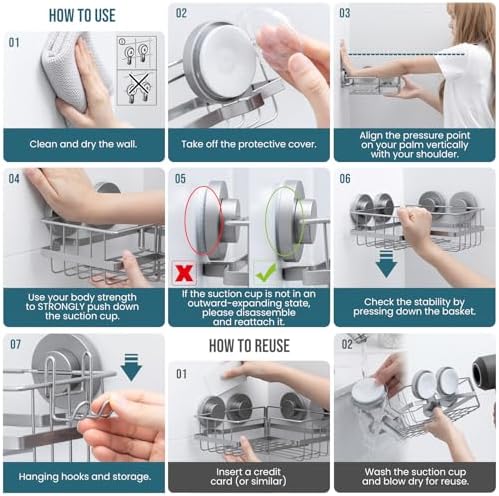 HOW TO USE

01

Clean and dry the wall.

02

Take off the protective cover.

03

Align the pressure point on your palm vertically with your shoulder.

04

Use your body strength to STRONGLY push down the suction cup.

05

If the suction cup is not in an outward-expanding state, please disassemble and reattach it.

06

Check the stability by pressing down the basket.

07

Hanging hooks and storage.

HOW TO REUSE

01

Insert a credit card (or similar)

02

Wash the suction cup and blow dry for reuse.