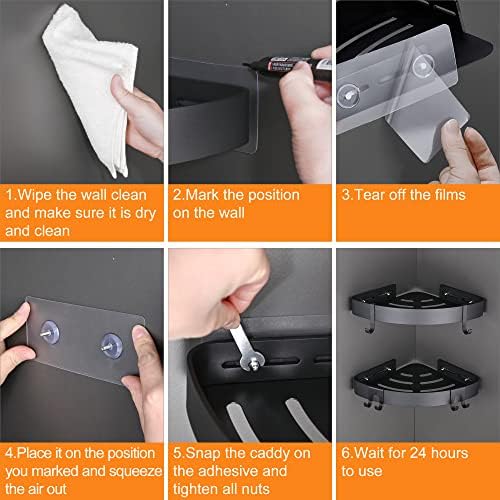 1.Wipe the wall clean and make sure it is dry and clean

2.Mark the position on the wall

3.Tear off the films

4.Place it on the position you marked and squeeze the air out

5.Snap the caddy on the adhesive and tighten all nuts

6.Wait for 24 hours to use