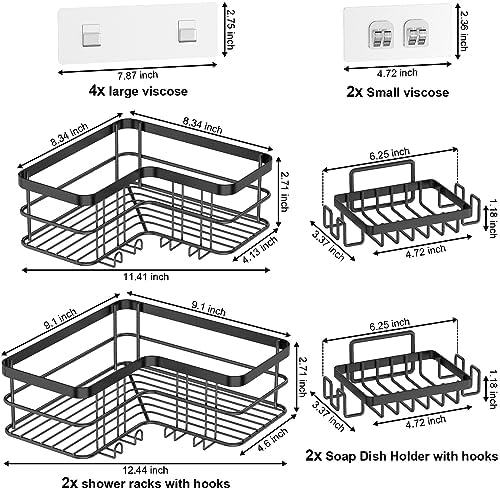 2.75 inch
7.87 inch
4x large viscose

2.36 inch
4.72 inch
2x Small viscose

8.34 inch
8.34 inch
2.71 inch
4.13 inch
11.41 inch

6.25 inch
1.18 inch
3.37 inch
4.72 inch

9.1 inch
9.1 inch
2.71 inch
4.6 inch
12.44 inch
2x shower racks with hooks

6.25 inch
1.18 inch
3.37 inch
4.72 inch
2x Soap Dish Holder with hooks