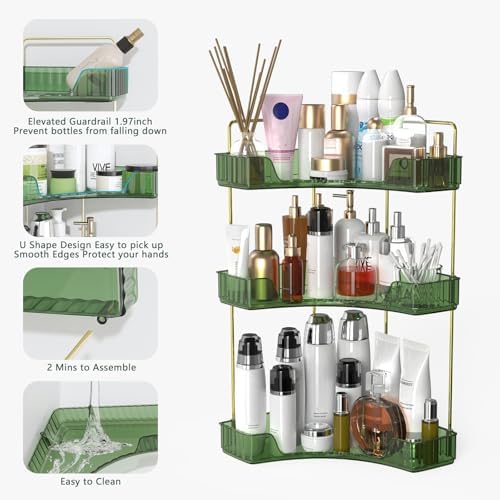 Elevated Guardrail 1.97inch
Prevent bottles from falling down

VIVE

U Shape Design Easy to pick up
Smooth Edges Protect your hands

2 Mins to Assemble

Easy to Clean

VIVE