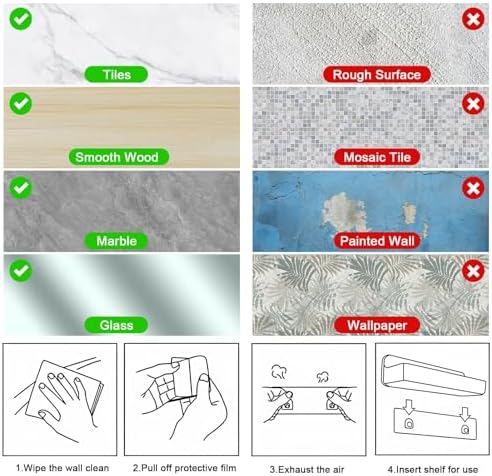 Tiles

Smooth Wood

Marble

Glass

Rough Surface

Mosaic Tile

Painted Wall

Wallpaper

1.Wipe the wall clean

2.Pull off protective film

3.Exhaust the air

4.Insert shelf for use