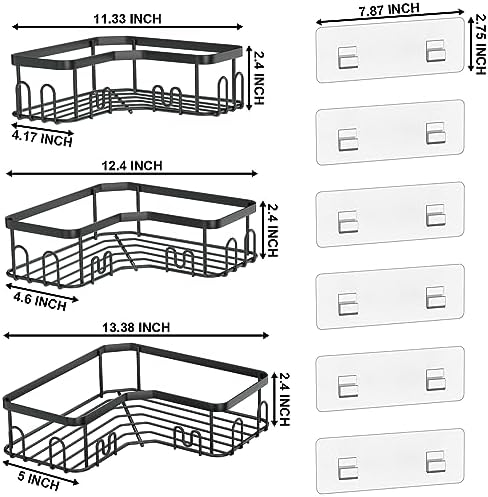 11.33 INCH
2.4 INCH
4.17 INCH

12.4 INCH
2.4 INCH
4.6 INCH

13.38 INCH
2.4 INCH
5 INCH

7.87 INCH
2.75 INCH