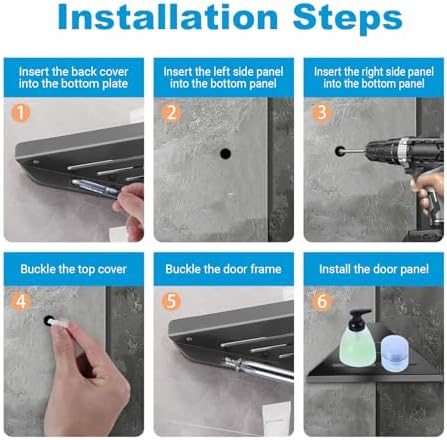 Installation Steps

Insert the back cover into the bottom plate

1

Insert the left side panel into the bottom panel

2

Insert the right side panel into the bottom panel

3

Buckle the top cover

4

Buckle the door frame

5

Install the door panel

6