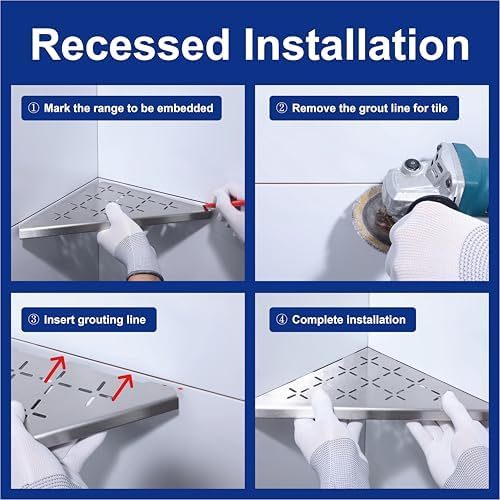 Recessed Installation

① Mark the range to be embedded

② Remove the grout line for tile

③ Insert grouting line

④ Complete installation