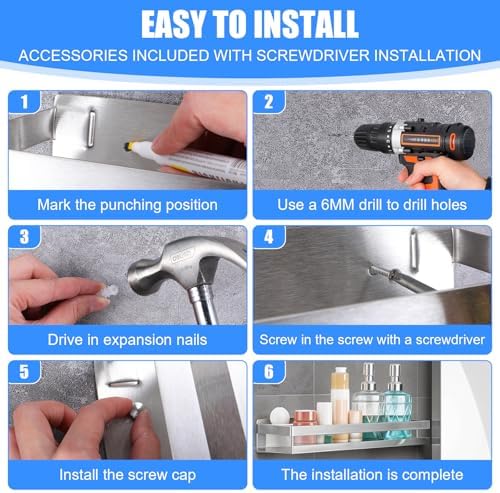 EASY TO INSTALL
ACCESSORIES INCLUDED WITH SCREWDRIVER INSTALLATION

1
Mark the punching position

2
Use a 6MM drill to drill holes

3
Drive in expansion nails

4
Screw in the screw with a screwdriver

5
Install the screw cap

6
The installation is complete