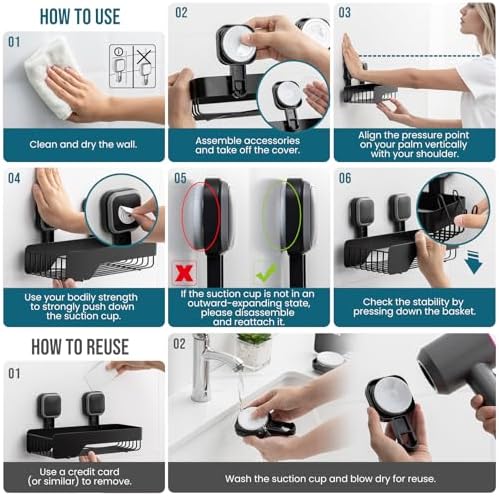 HOW TO USE

01

Clean and dry the wall.

02

Assemble accessories and take off the cover.

03

Align the pressure point on your palm vertically with your shoulder.

04

Use your bodily strength to strongly push down the suction cup.

05

If the suction cup is not in an outward-expanding state, please disassemble and reattach it.

06

Check the stability by pressing down the basket.

HOW TO REUSE

01

Use a credit card (or similar) to remove.

02

Wash the suction cup and blow dry for reuse.