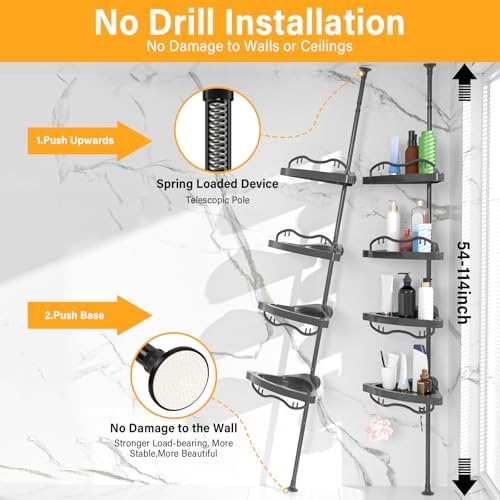 No Drill Installation
No Damage to Walls or Ceilings

1.Push Upwards

Spring Loaded Device
Telescopic Pole

2.Push Base

No Damage to the Wall
Stronger Load-bearing, More Stable,More Beautiful

54-114inch