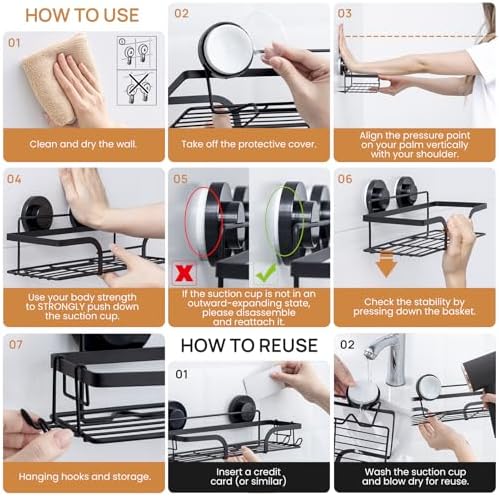 HOW TO USE

01

Clean and dry the wall.

02

Take off the protective cover.

03

Align the pressure point on your palm vertically with your shoulder.

04

Use your body strength to STRONGLY push down the suction cup.

05

If the suction cup is not in an outward-expanding state, please disassemble and reattach it.

06

Check the stability by pressing down the basket.

07

Hanging hooks and storage.

HOW TO REUSE

01

Insert a credit card (or similar)

02

Wash the suction cup and blow dry for reuse.