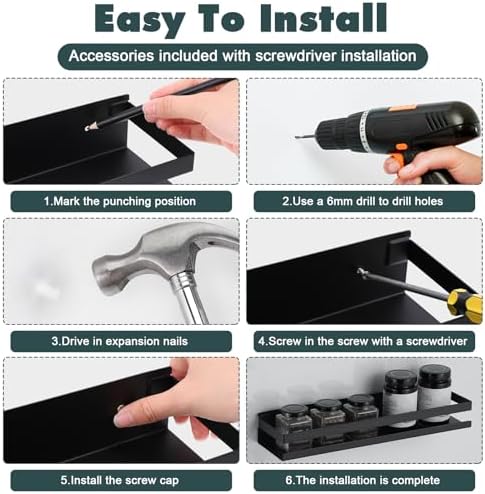 Easy To Install

Accessories included with screwdriver installation

1.Mark the punching position

2.Use a 6mm drill to drill holes

3.Drive in expansion nails

4.Screw in the screw with a screwdriver

5.Install the screw cap

6.The installation is complete