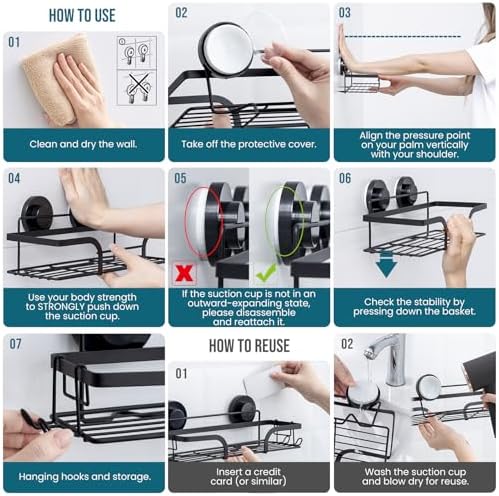 HOW TO USE

01

Clean and dry the wall.

02

Take off the protective cover.

03

Align the pressure point on your palm vertically with your shoulder.

04

Use your body strength to STRONGLY push down the suction cup.

05

If the suction cup is not in an outward-expanding state, please disassemble and reattach it.

06

Check the stability by pressing down the basket.

07

Hanging hooks and storage.

HOW TO REUSE

01

Insert a credit card (or similar)

02

Wash the suction cup and blow dry for reuse.