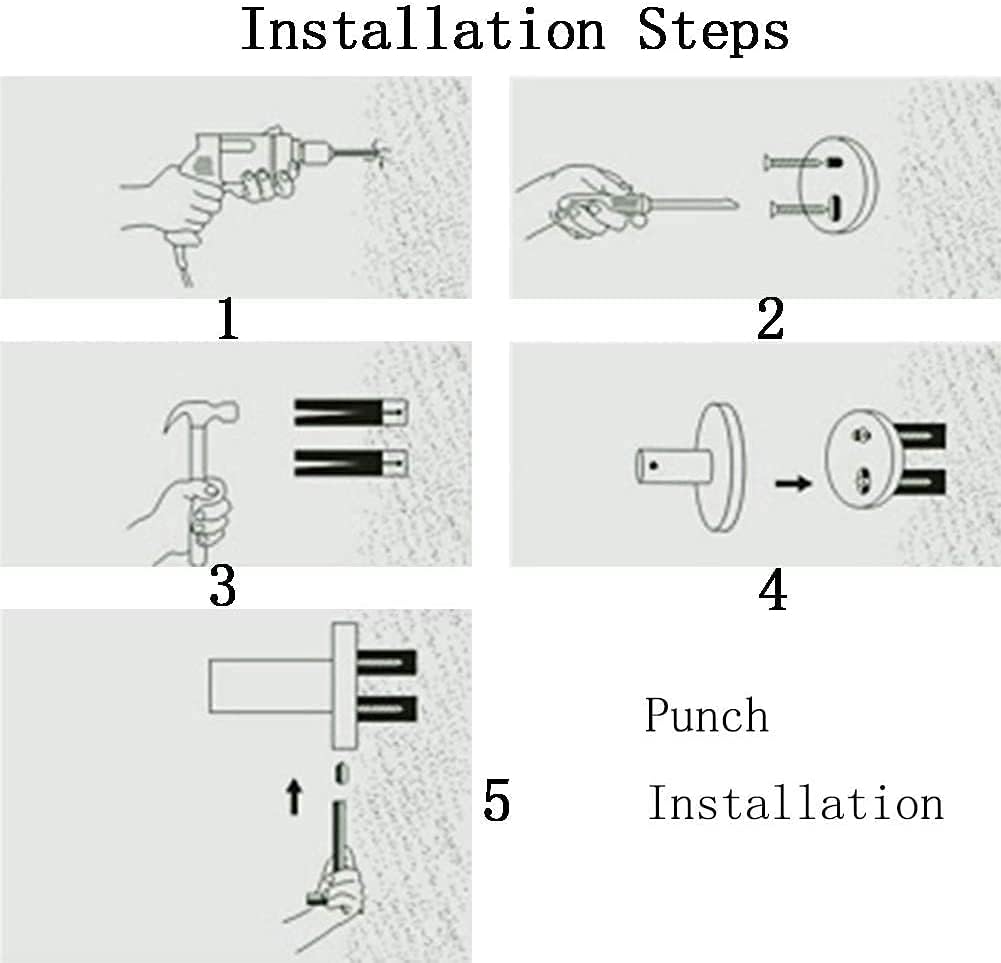 Installation Steps

1

2

3

4

5

Punch

Installation