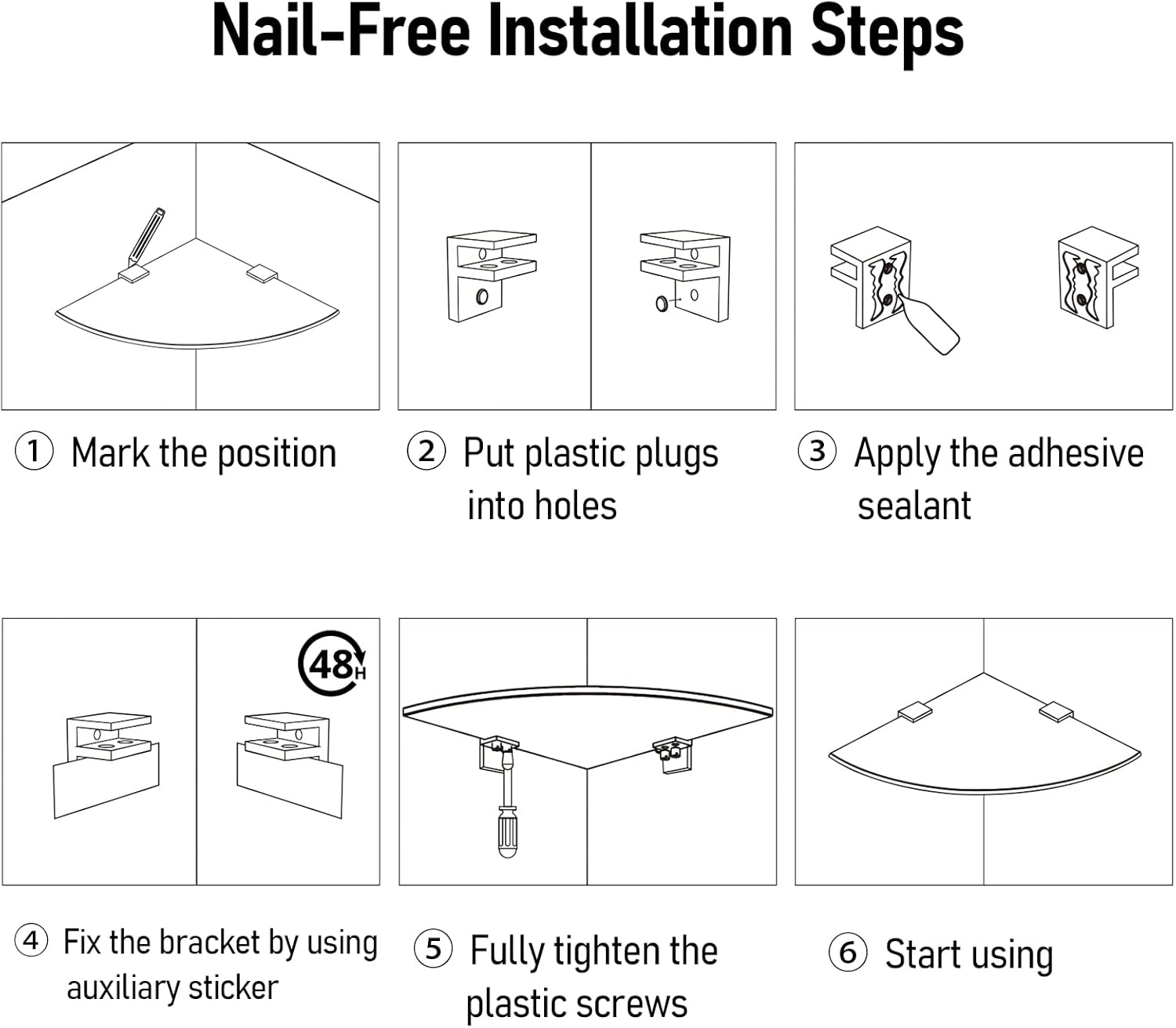 Nail-Free Installation Steps

① Mark the position

② Put plastic plugs into holes

③ Apply the adhesive sealant

48H

④ Fix the bracket by using auxiliary sticker

⑤ Fully tighten the plastic screws

⑥ Start using