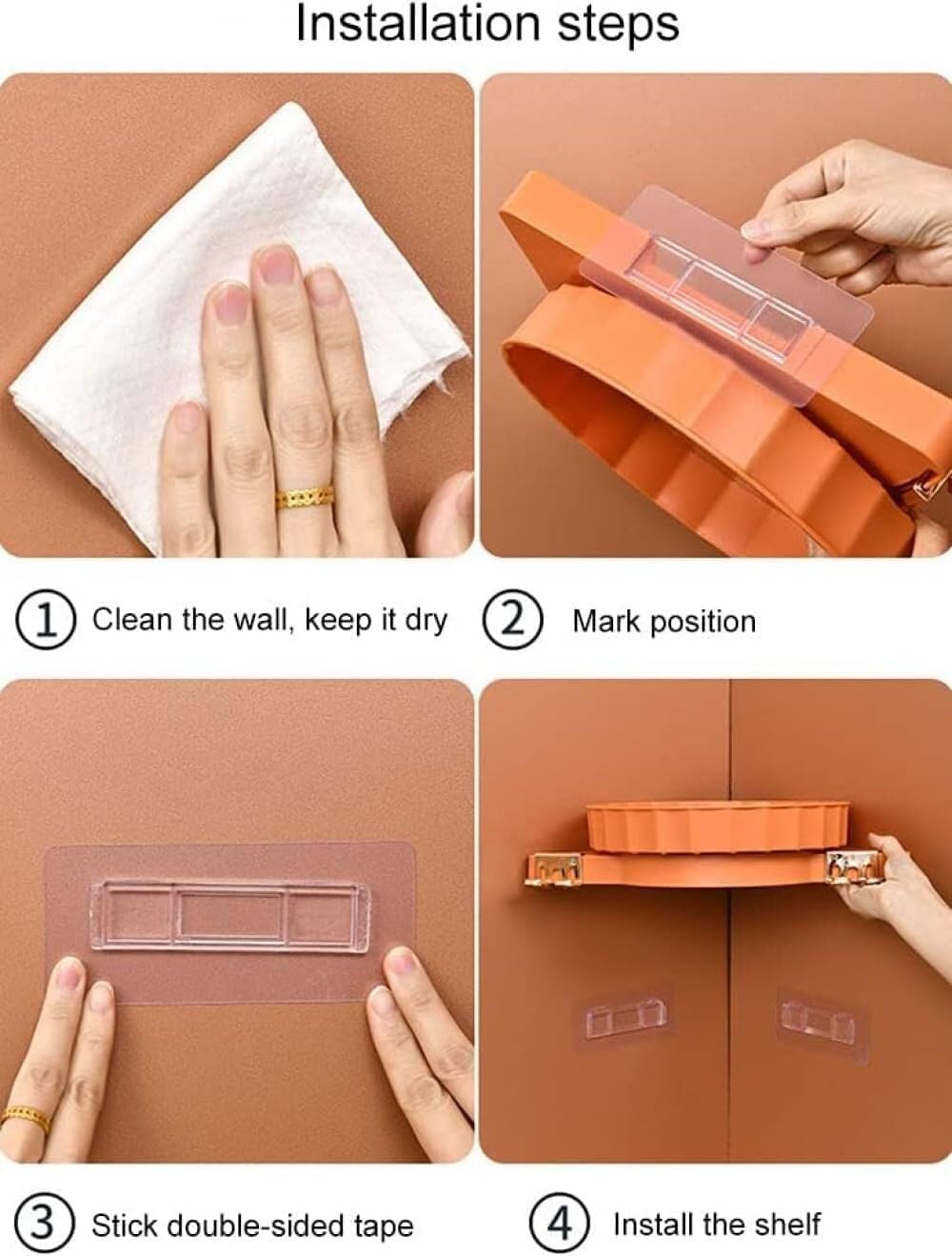 Installation steps

① Clean the wall, keep it dry

② Mark position

③ Stick double-sided tape

④ Install the shelf