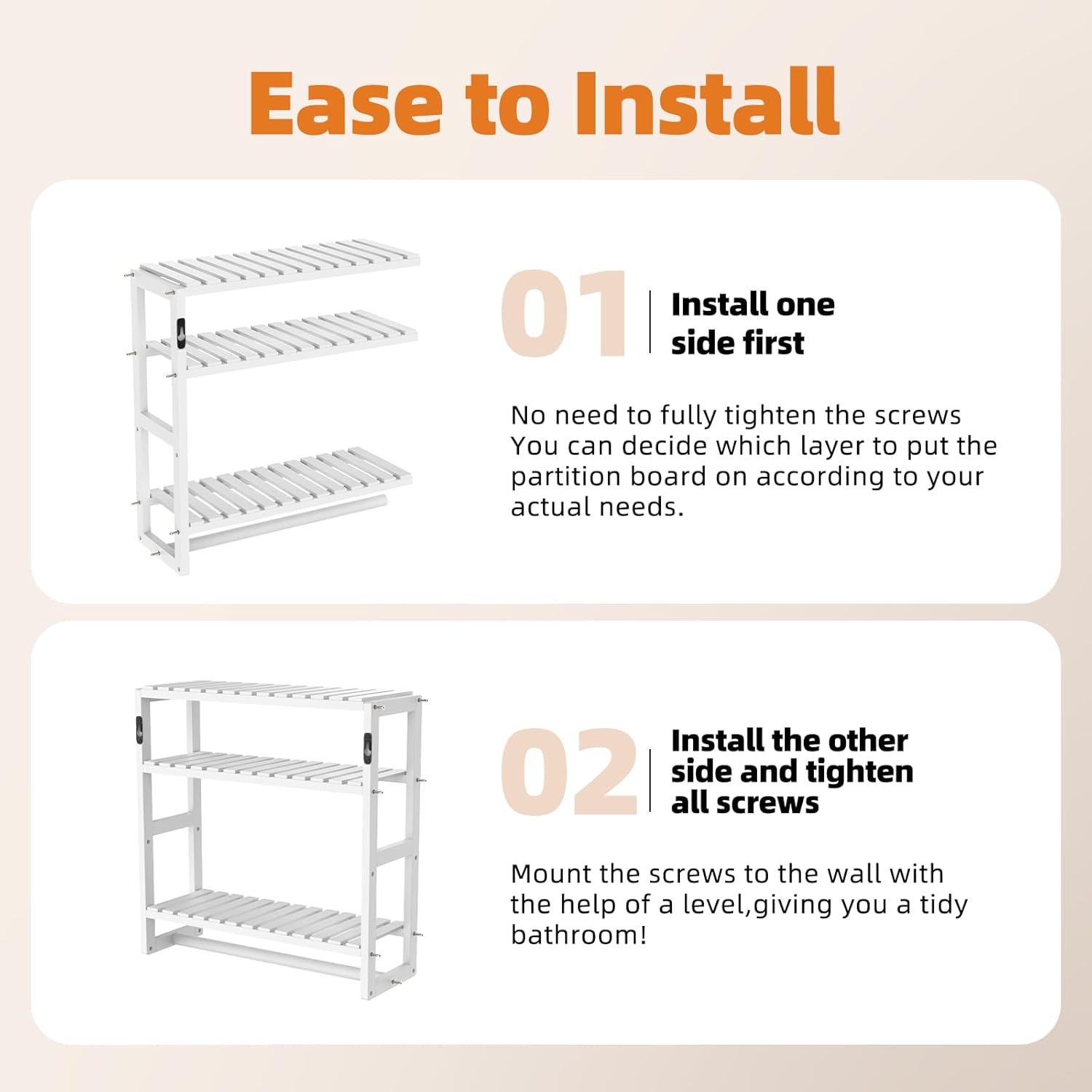 Ease to Install

01

Install one side first

No need to fully tighten the screws
You can decide which layer to put the partition board on according to your actual needs.

02

Install the other side and tighten all screws

Mount the screws to the wall with the help of a level,giving you a tidy bathroom!