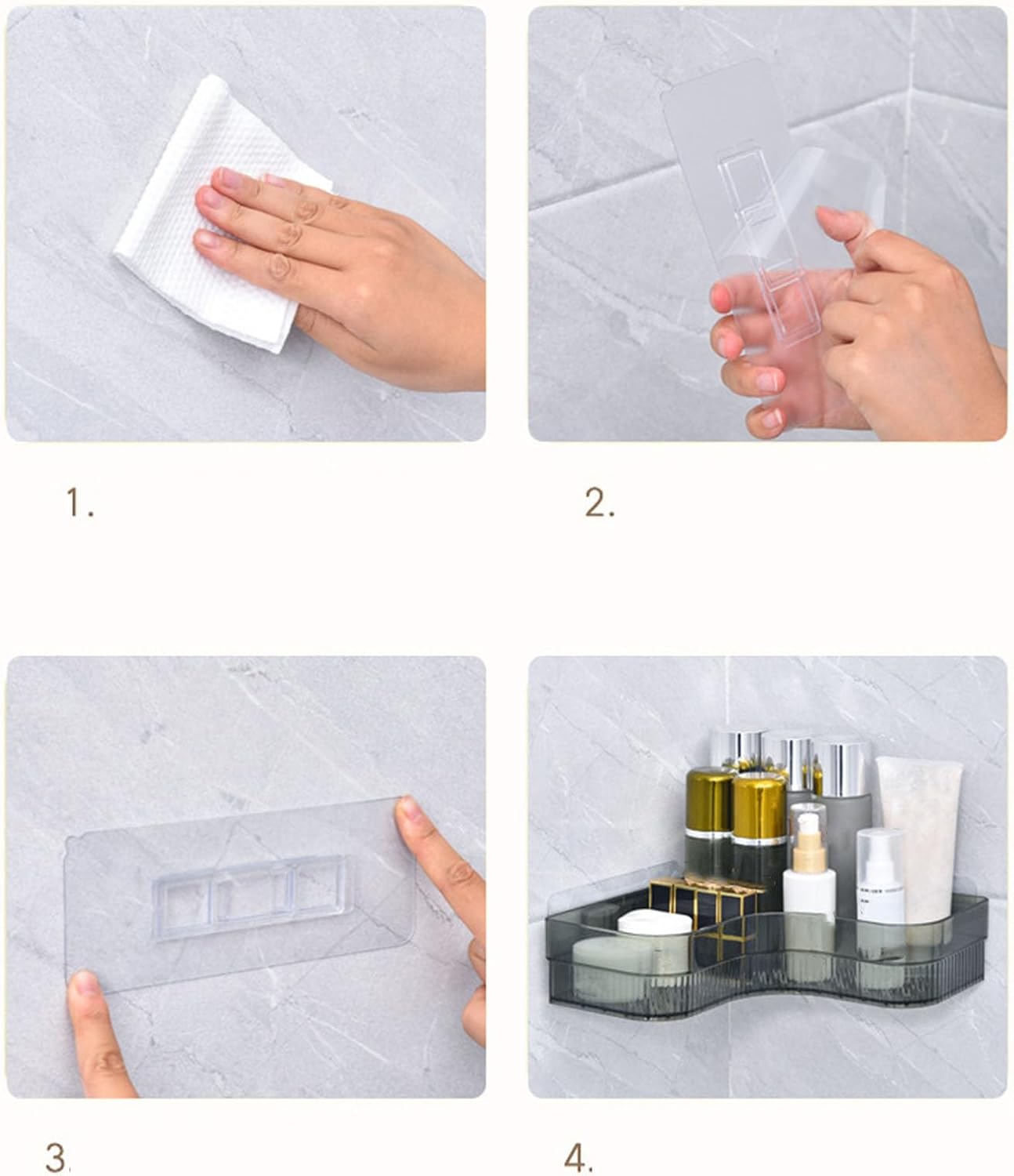 1.

2.

3.

4.