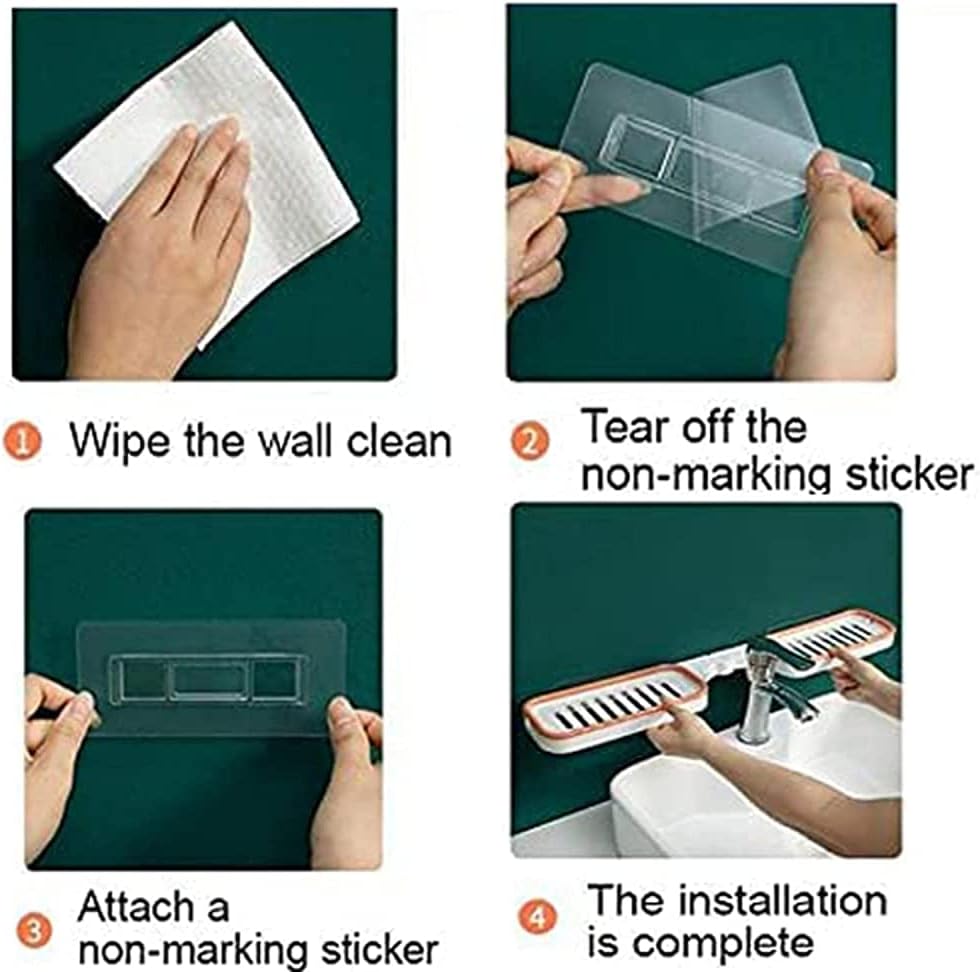 1 Wipe the wall clean

2 Tear off the non-marking sticker

3 Attach a non-marking sticker

4 The installation is complete