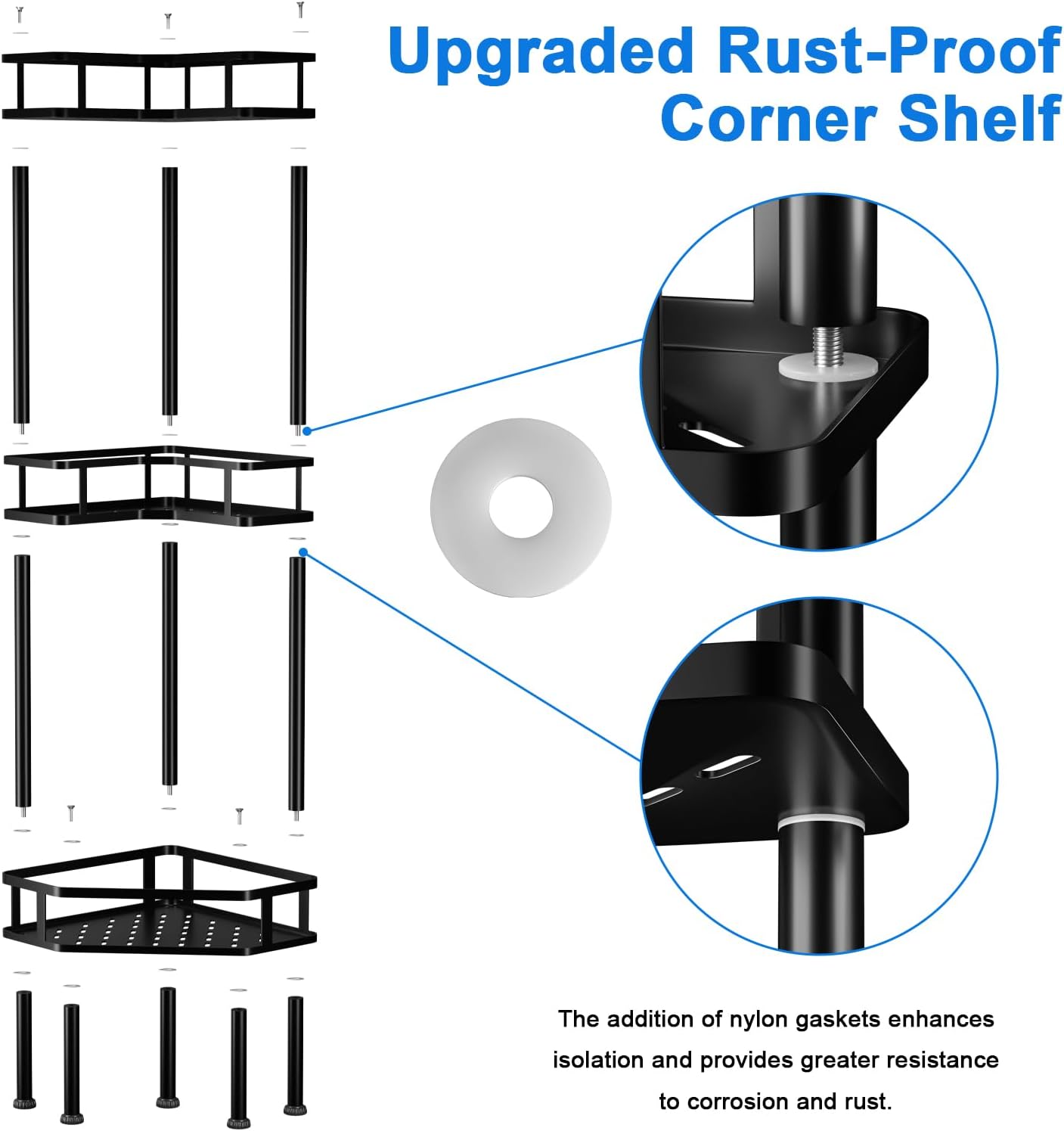 Upgraded Rust-Proof Corner Shelf

The addition of nylon gaskets enhances isolation and provides greater resistance to corrosion and rust.