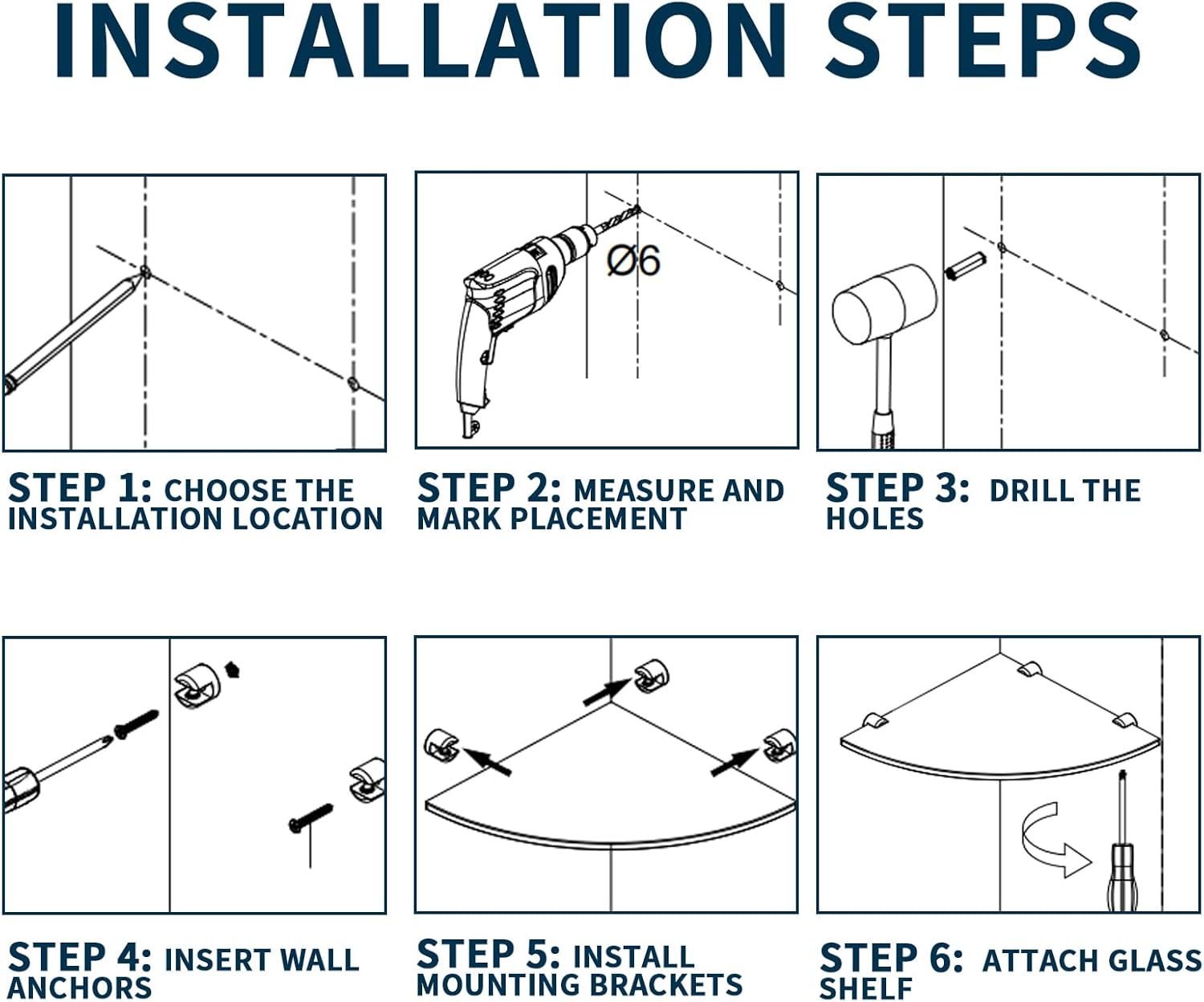 INSTALLATION STEPS

Ø6

STEP 1: CHOOSE THE INSTALLATION LOCATION

STEP 2: MEASURE AND MARK PLACEMENT

STEP 3: DRILL THE HOLES

STEP 4: INSERT WALL ANCHORS

STEP 5: INSTALL MOUNTING BRACKETS

STEP 6: ATTACH GLASS SHELF