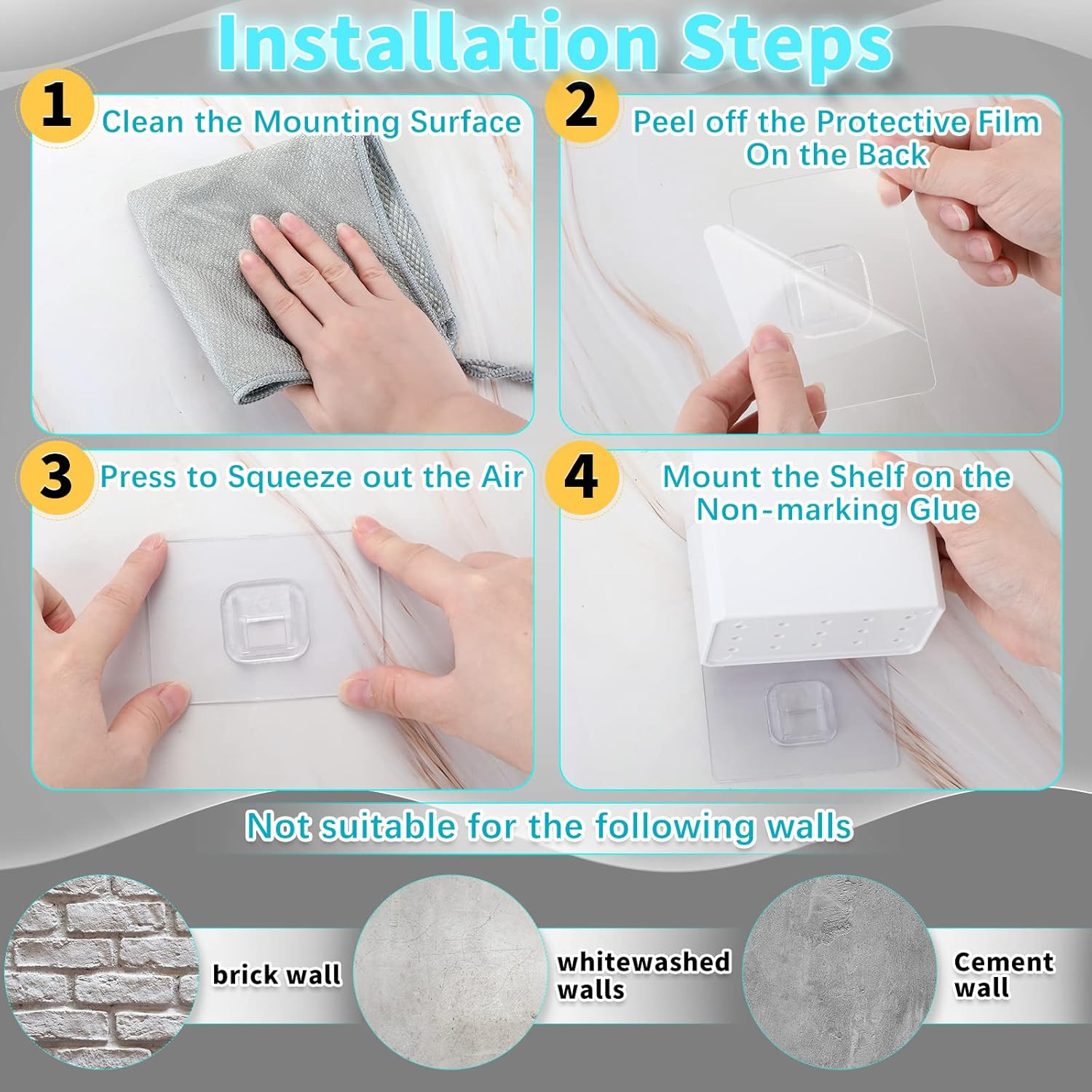 Installation Steps

1 Clean the Mounting Surface

2 Peel off the Protective Film On the Back

3 Press to Squeeze out the Air

4 Mount the Shelf on the Non-marking Glue

Not suitable for the following walls

brick wall

whitewashed walls

Cement wall