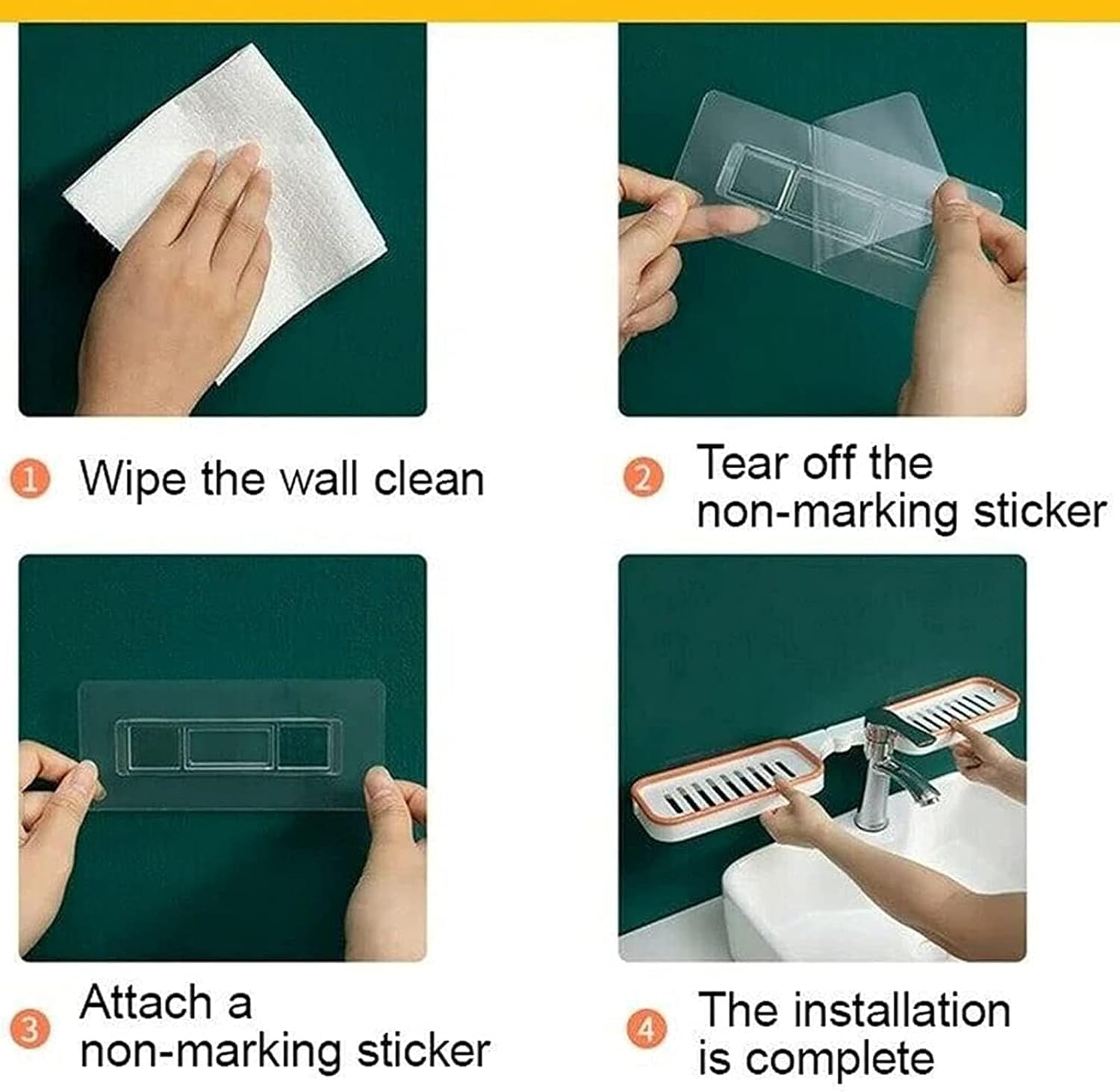 1 Wipe the wall clean

2 Tear off the non-marking sticker

3 Attach a non-marking sticker

4 The installation is complete