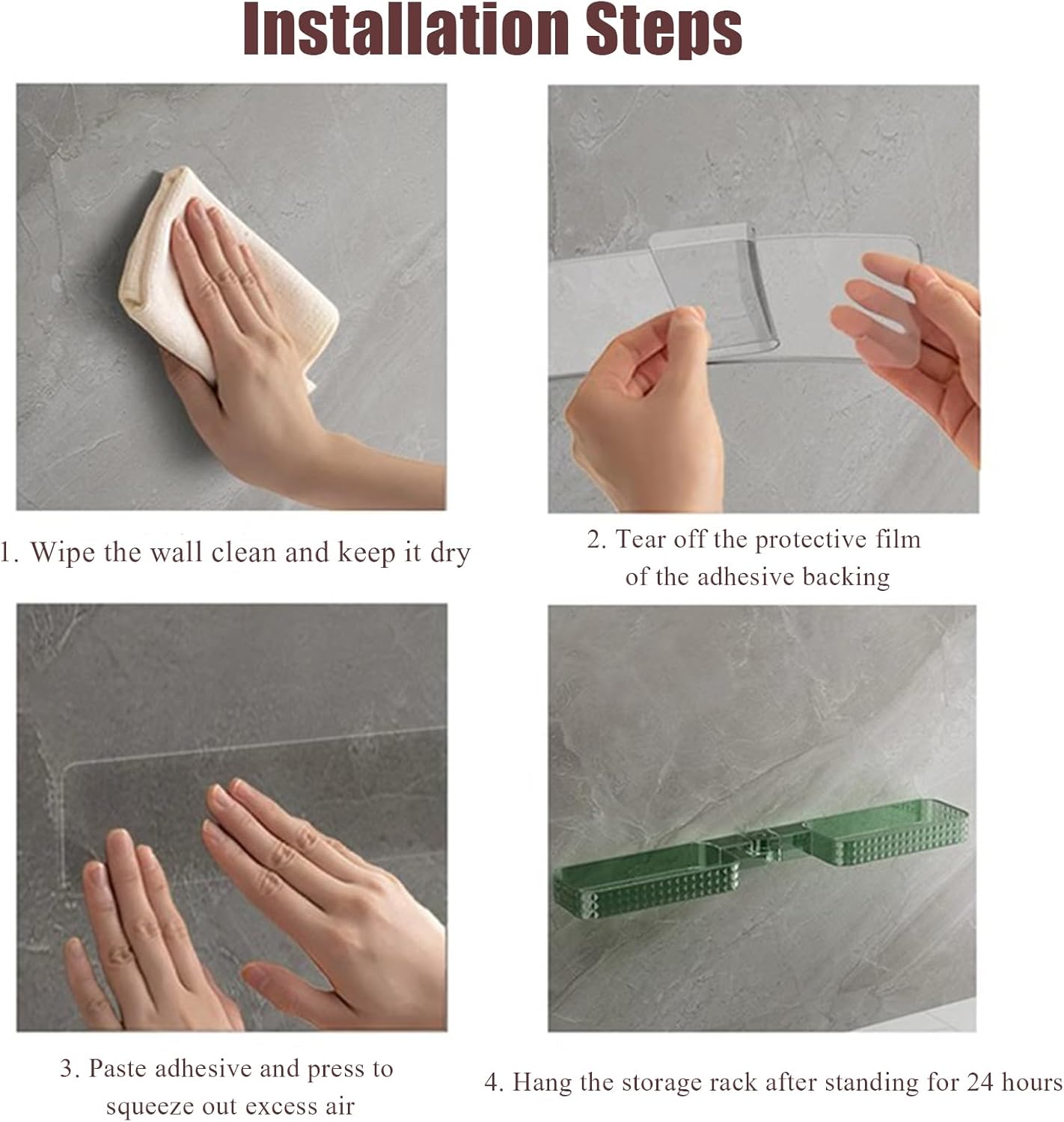 Installation Steps

1. Wipe the wall clean and keep it dry

2. Tear off the protective film of the adhesive backing

3. Paste adhesive and press to squeeze out excess air

4. Hang the storage rack after standing for 24 hours