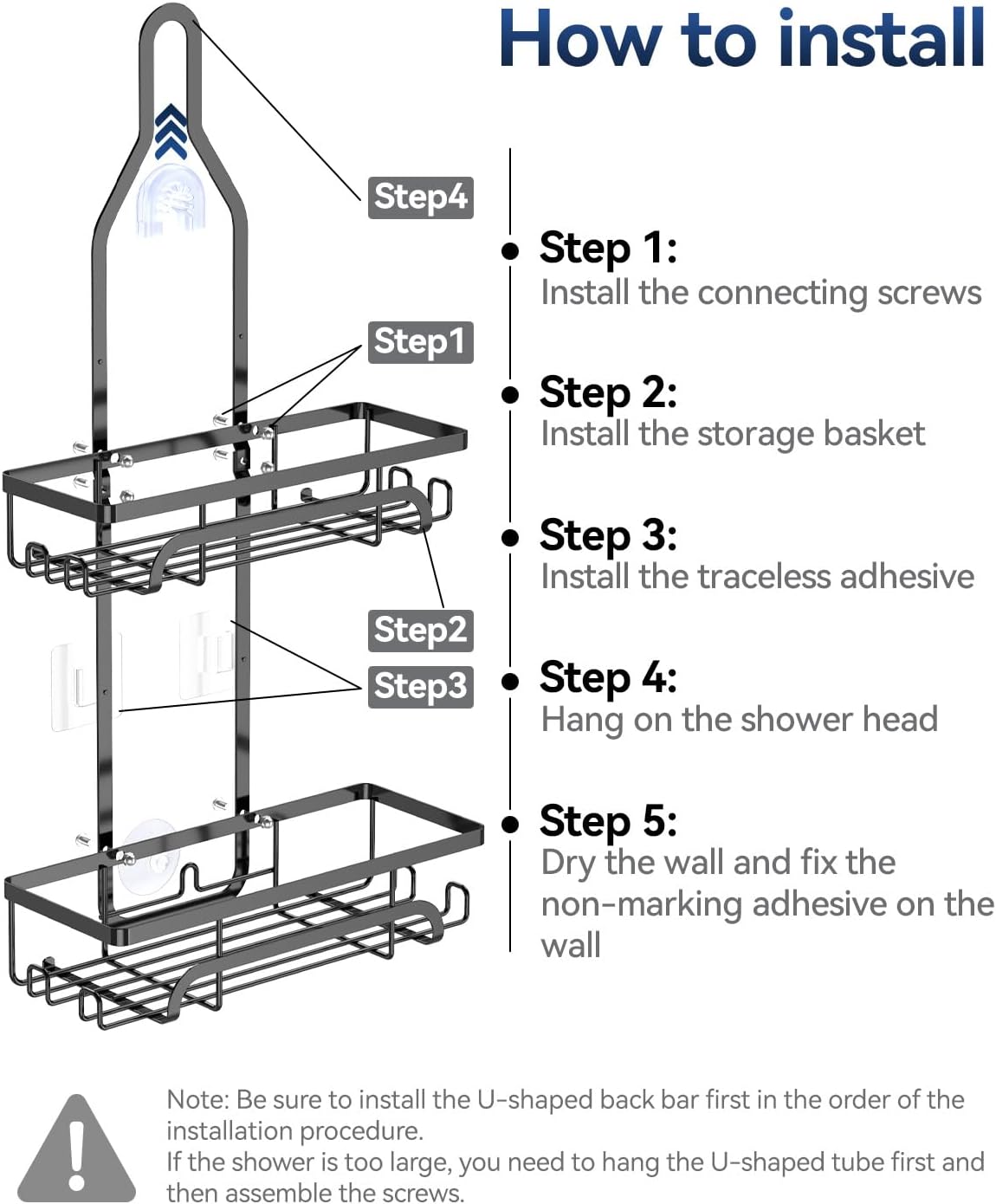 How to install

Step4

Step1

Step2

Step3

Step 1:
Install the connecting screws

Step 2:
Install the storage basket

Step 3:
Install the traceless adhesive

Step 4:
Hang on the shower head

Step 5:
Dry the wall and fix the non-marking adhesive on the wall

Note: Be sure to install the U-shaped back bar first in the order of the installation procedure.
If the shower is too large, you need to hang the U-shaped tube first and then assemble the screws.