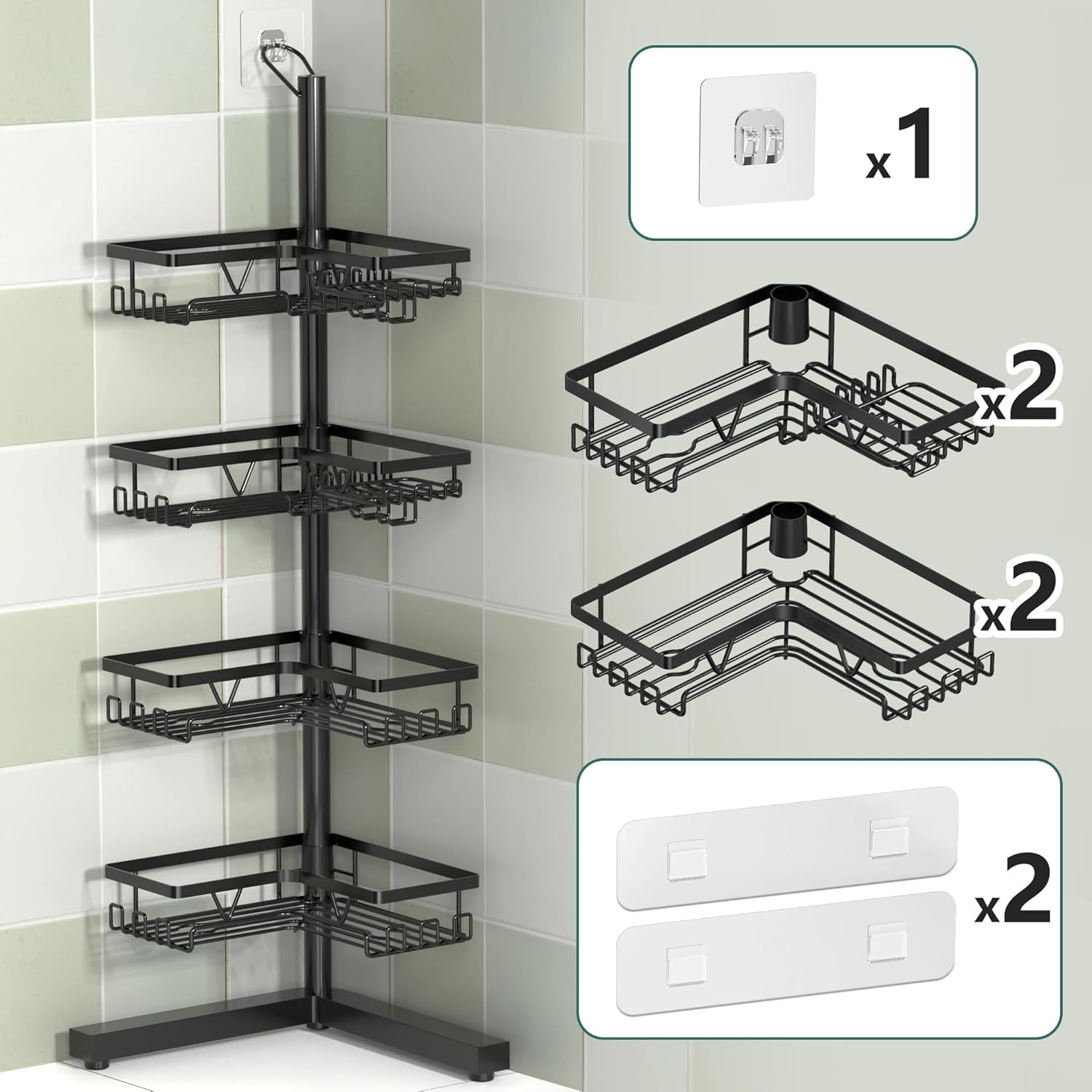 x1

x2

x2

x2