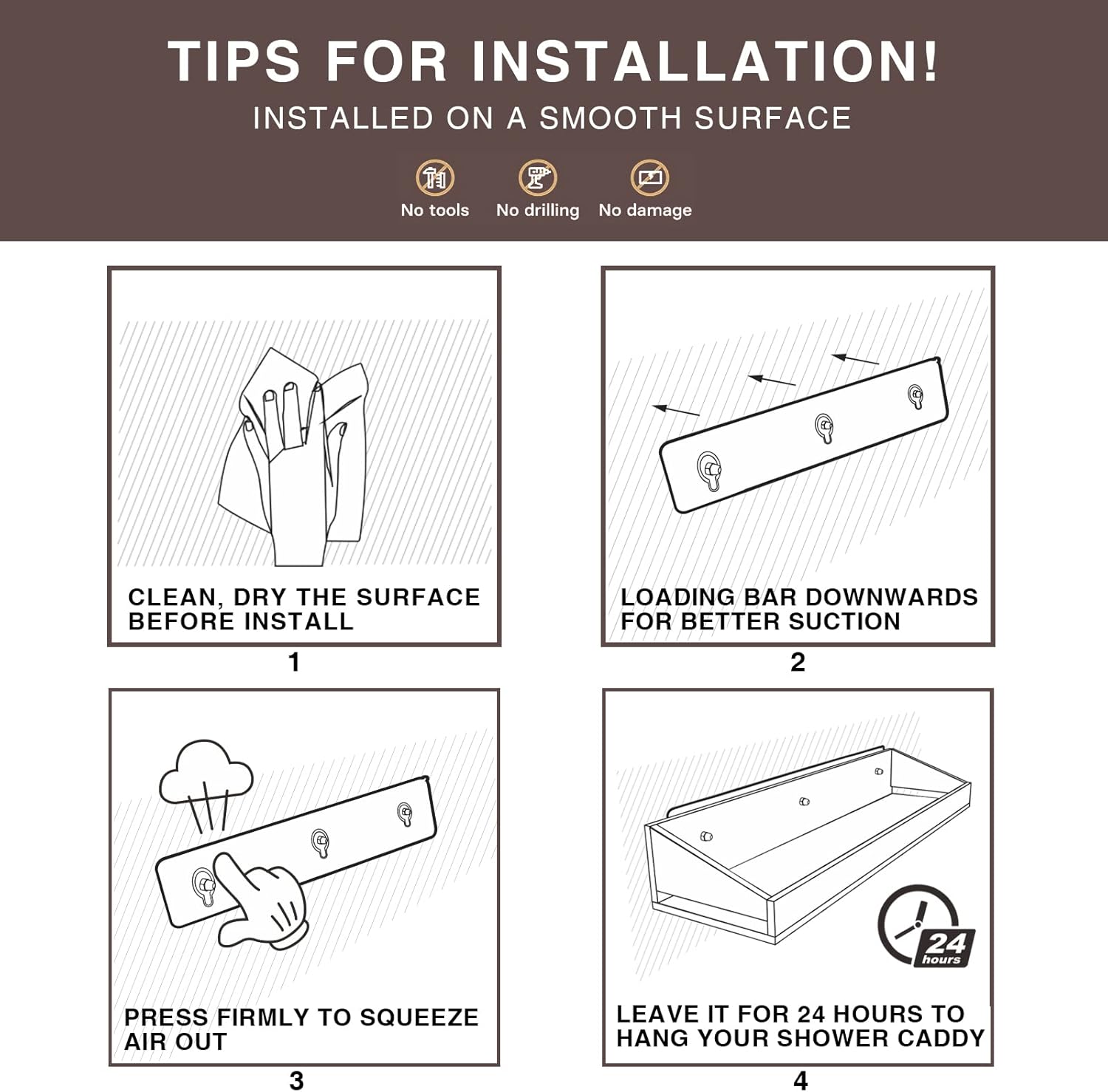 TIPS FOR INSTALLATION!
INSTALLED ON A SMOOTH SURFACE

No tools
No drilling
No damage

CLEAN, DRY THE SURFACE BEFORE INSTALL
1

LOADING BAR DOWNWARDS FOR BETTER SUCTION
2

PRESS FIRMLY TO SQUEEZE AIR OUT
3

24 hours
LEAVE IT FOR 24 HOURS TO HANG YOUR SHOWER CADDY
4