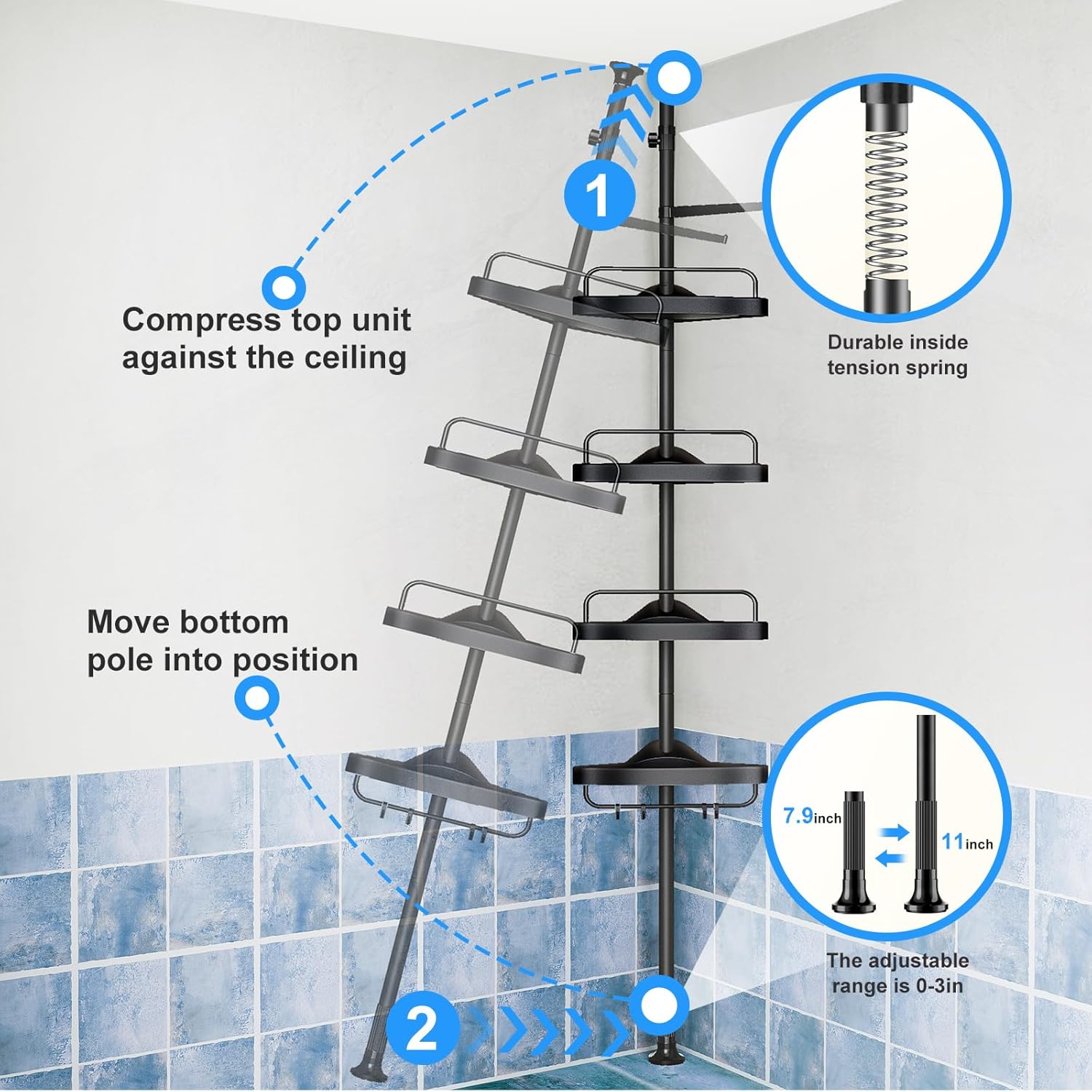 1

Compress top unit against the ceiling

Durable inside tension spring

Move bottom pole into position

7.9inch

11inch

The adjustable range is 0-3in

2