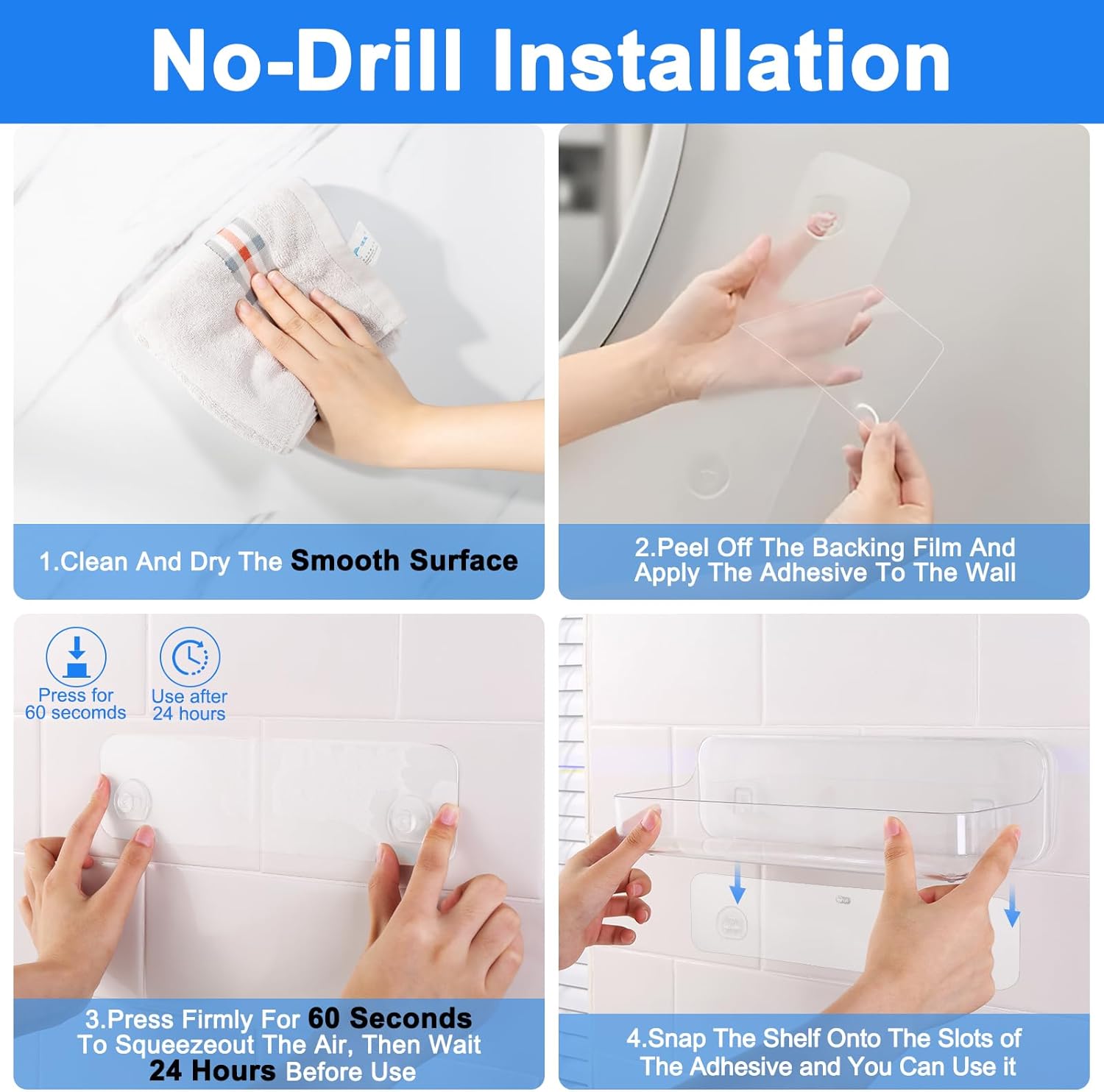 No-Drill Installation

1.Clean And Dry The Smooth Surface

2.Peel Off The Backing Film And Apply The Adhesive To The Wall

Press for 60 secomds

Use after 24 hours

3.Press Firmly For 60 Seconds To Squeezeout The Air, Then Wait 24 Hours Before Use

4.Snap The Shelf Onto The Slots of The Adhesive and You Can Use it