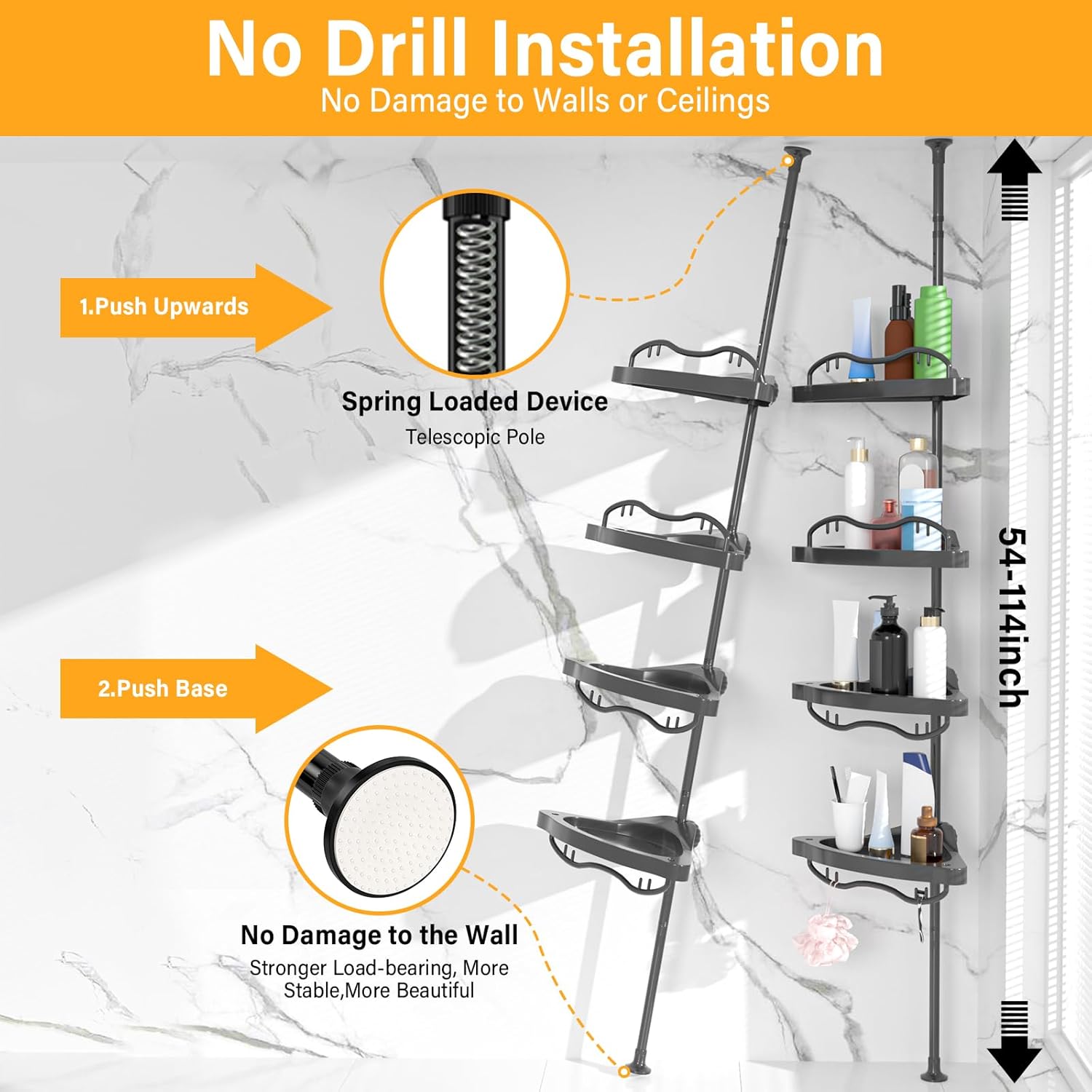 No Drill Installation
No Damage to Walls or Ceilings

1.Push Upwards

Spring Loaded Device
Telescopic Pole

2.Push Base

No Damage to the Wall
Stronger Load-bearing, More Stable,More Beautiful

54-114inch