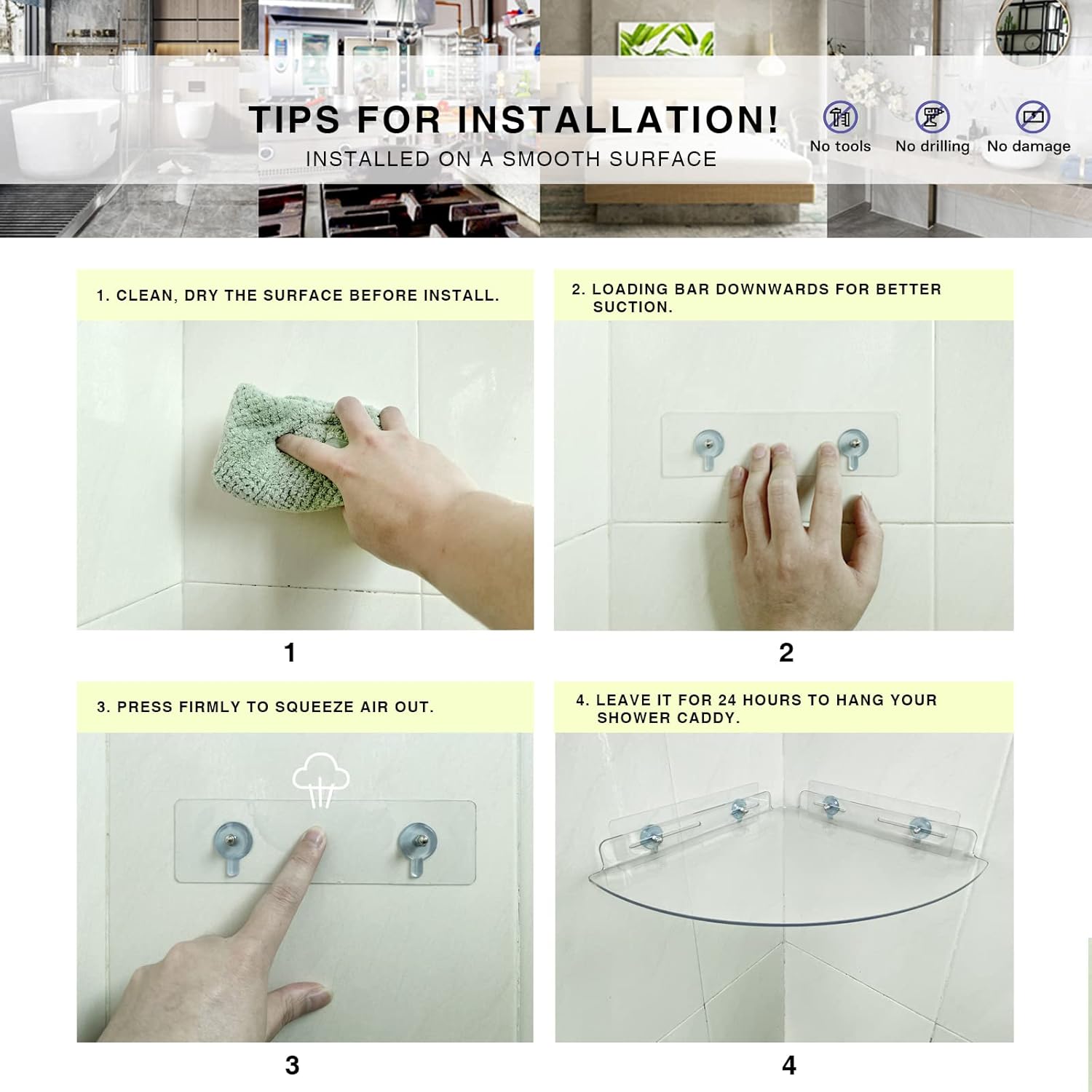 TIPS FOR INSTALLATION!
INSTALLED ON A SMOOTH SURFACE

No tools
No drilling
No damage

1. CLEAN, DRY THE SURFACE BEFORE INSTALL.

1

2. LOADING BAR DOWNWARDS FOR BETTER SUCTION.

2

3. PRESS FIRMLY TO SQUEEZE AIR OUT.

3

4. LEAVE IT FOR 24 HOURS TO HANG YOUR SHOWER CADDY.

4