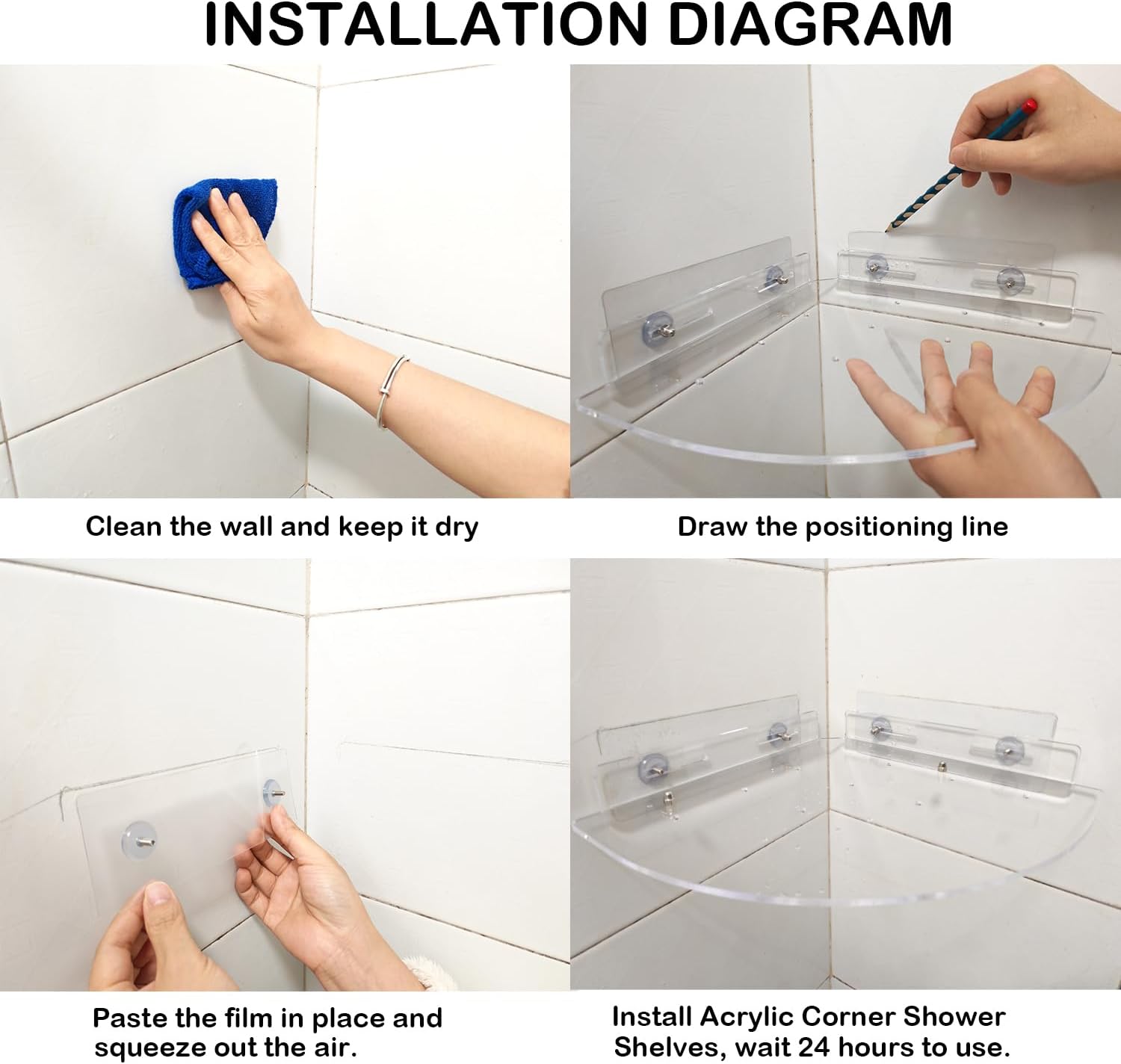 INSTALLATION DIAGRAM

Clean the wall and keep it dry

Draw the positioning line

Paste the film in place and squeeze out the air.

Install Acrylic Corner Shower Shelves, wait 24 hours to use.