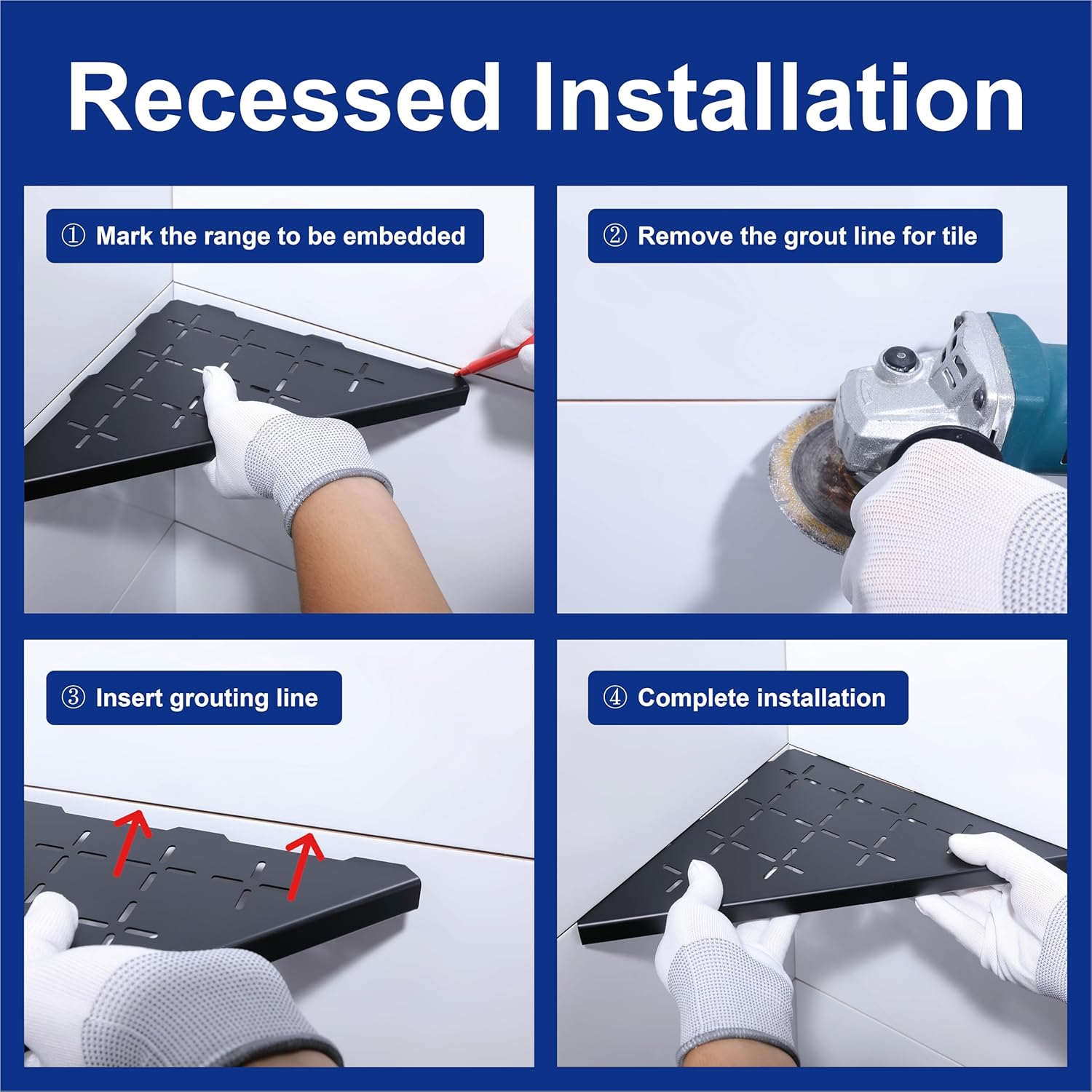 Recessed Installation

① Mark the range to be embedded

② Remove the grout line for tile

③ Insert grouting line

④ Complete installation