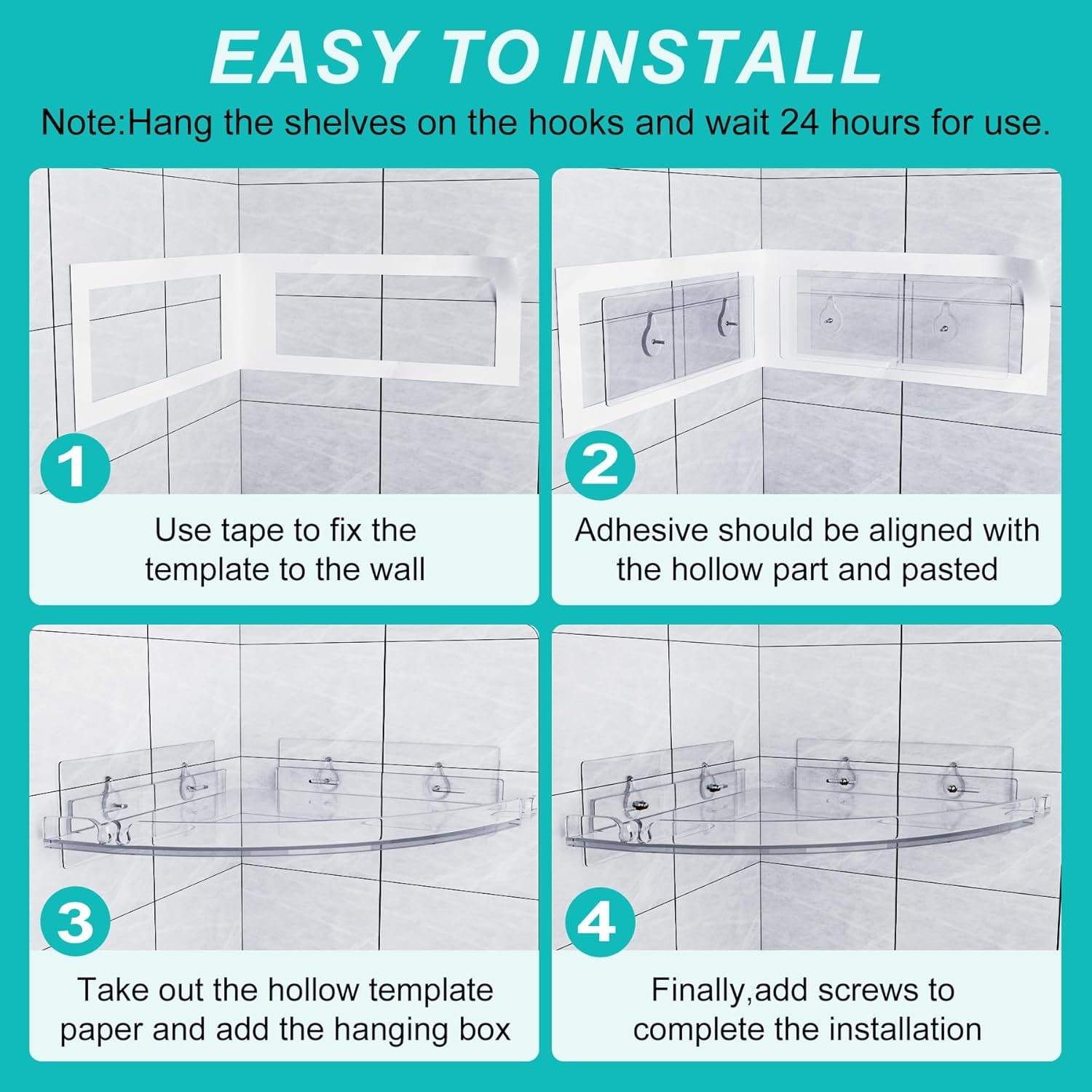 EASY TO INSTALL

Note:Hang the shelves on the hooks and wait 24 hours for use.

1

Use tape to fix the template to the wall

2

Adhesive should be aligned with the hollow part and pasted

3

Take out the hollow template paper and add the hanging box

4

Finally,add screws to complete the installation