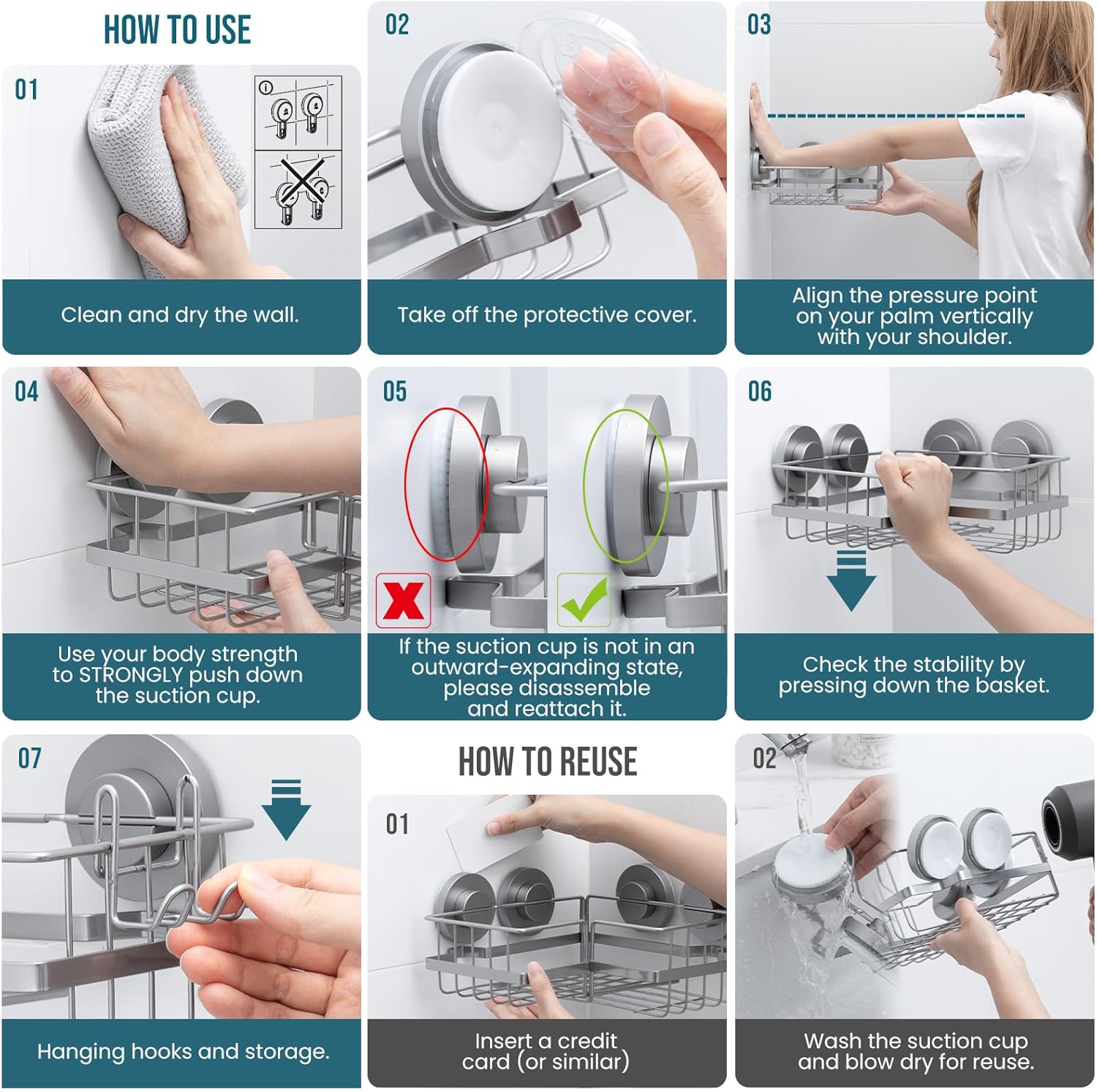 HOW TO USE

01

Clean and dry the wall.

02

Take off the protective cover.

03

Align the pressure point on your palm vertically with your shoulder.

04

Use your body strength to STRONGLY push down the suction cup.

05

If the suction cup is not in an outward-expanding state, please disassemble and reattach it.

06

Check the stability by pressing down the basket.

07

Hanging hooks and storage.

HOW TO REUSE

01

Insert a credit card (or similar)

02

Wash the suction cup and blow dry for reuse.