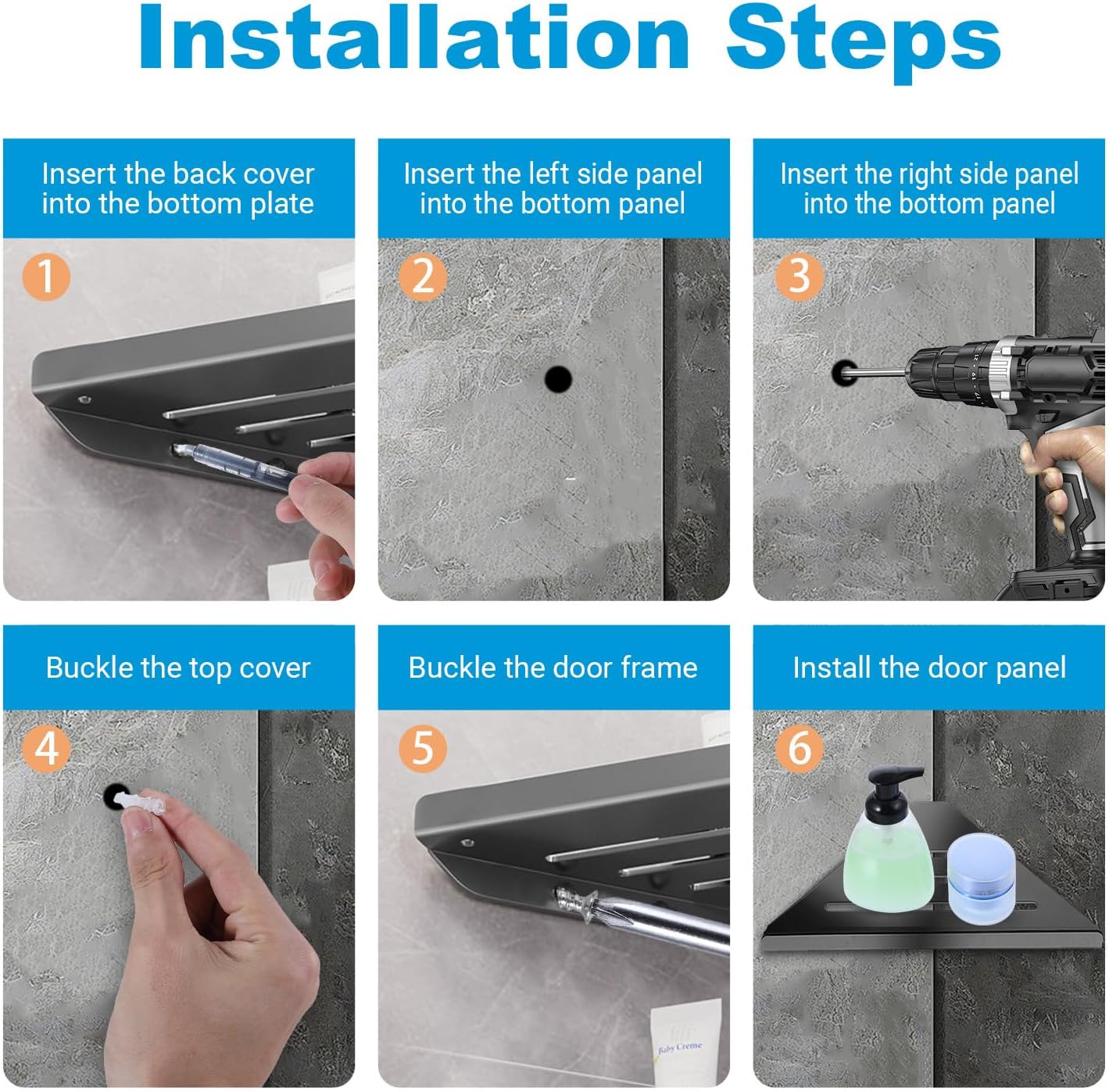 Installation Steps

Insert the back cover into the bottom plate

1

Insert the left side panel into the bottom panel

2

Insert the right side panel into the bottom panel

3

Buckle the top cover

4

Buckle the door frame

5

Baby Creme

Install the door panel

6