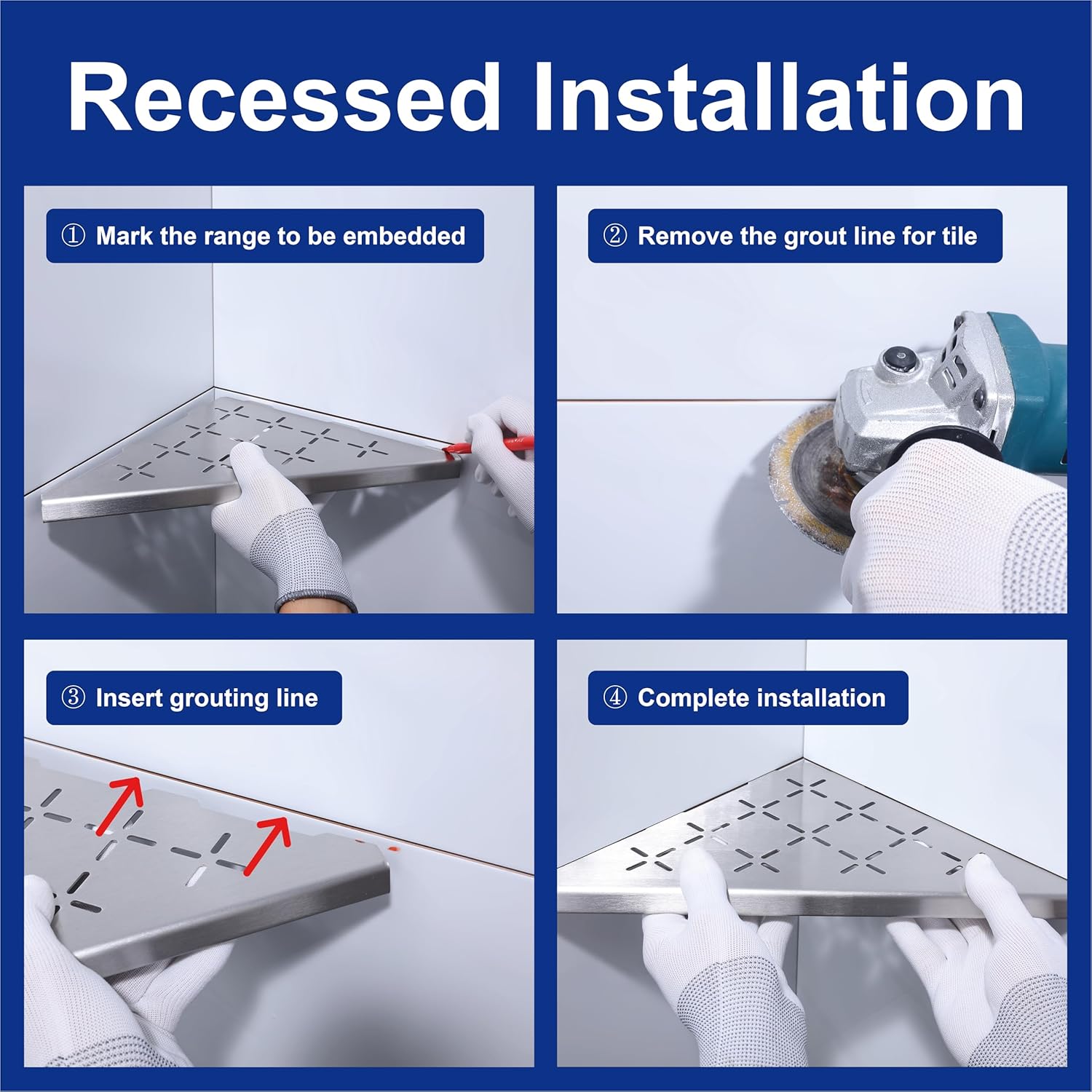 Recessed Installation

① Mark the range to be embedded

② Remove the grout line for tile

③ Insert grouting line

④ Complete installation